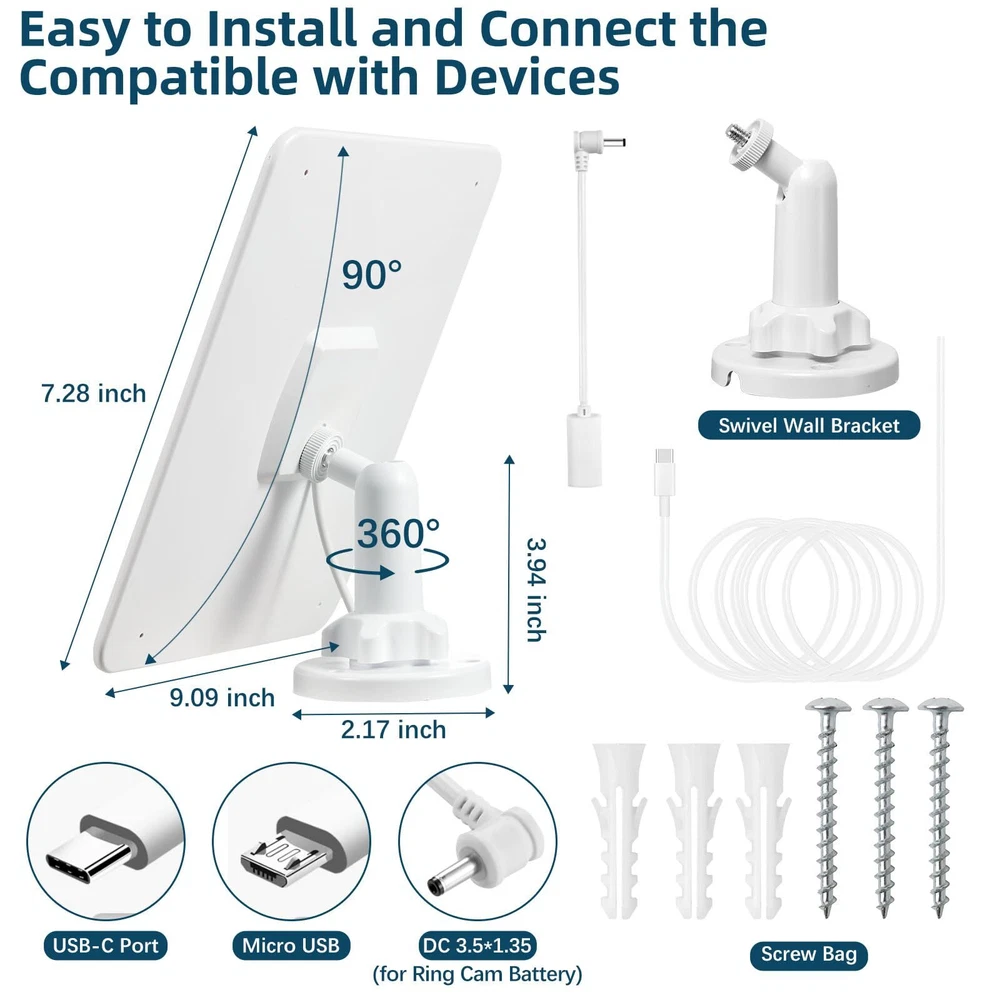 Easy to Install and Connect the Compatible with Devices

90°

7.28 inch

360°

3.94 inch

9.09 inch

2.17 inch

Swivel Wall Bracket

USB-C Port

Micro USB

DC 3.5*1.35
(for Ring Cam Battery)

Screw Bag