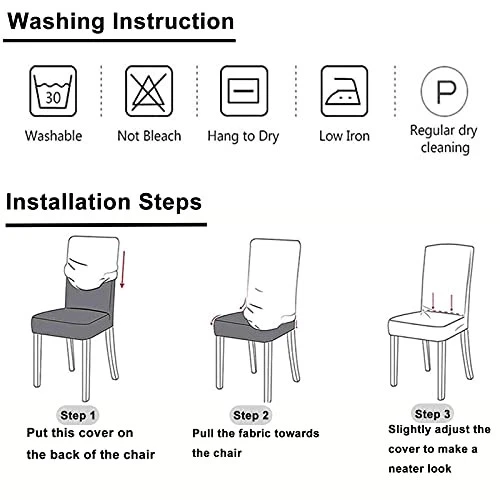 Washing Instruction

30

Washable

Not Bleach

Hang to Dry

Low Iron

P

Regular dry cleaning

Installation Steps

Step 1
Put this cover on the back of the chair

Step 2
Pull the fabric towards the chair

Step 3
Slightly adjust the cover to make a neater look