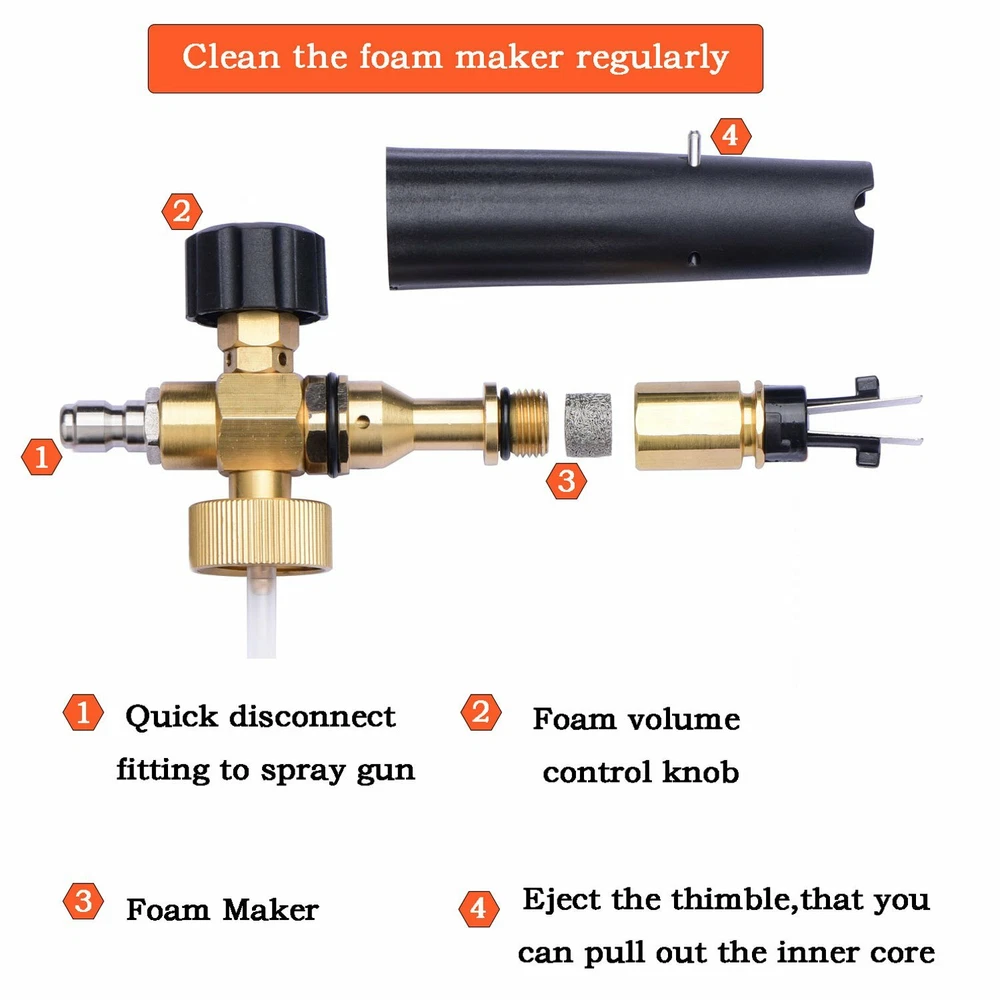 Clean the foam maker regularly

4

2

1

3

1 Quick disconnect fitting to spray gun

2 Foam volume control knob

3 Foam Maker

4 Eject the thimble,that you can pull out the inner core