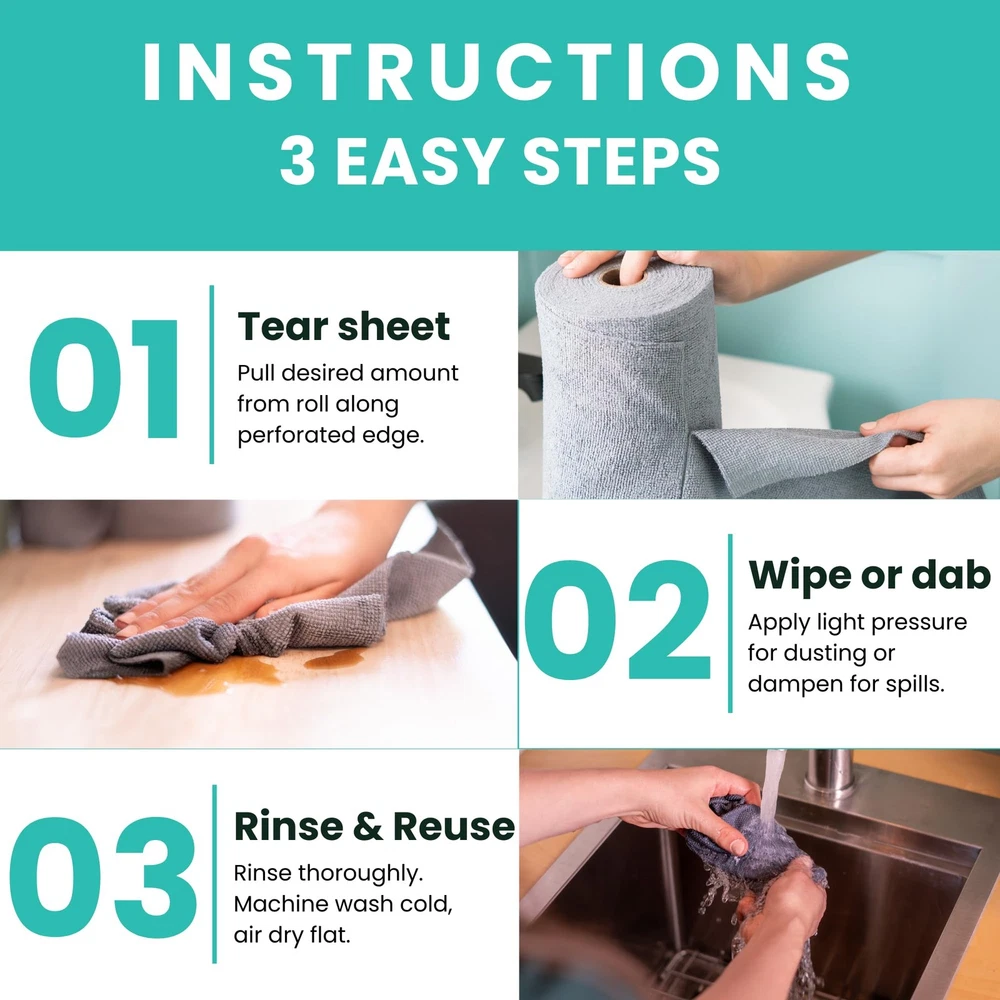 INSTRUCTIONS
3 EASY STEPS

01

Tear sheet

Pull desired amount from roll along perforated edge.

02

Wipe or dab

Apply light pressure for dusting or dampen for spills.

03

Rinse & Reuse

Rinse thoroughly. Machine wash cold, air dry flat.