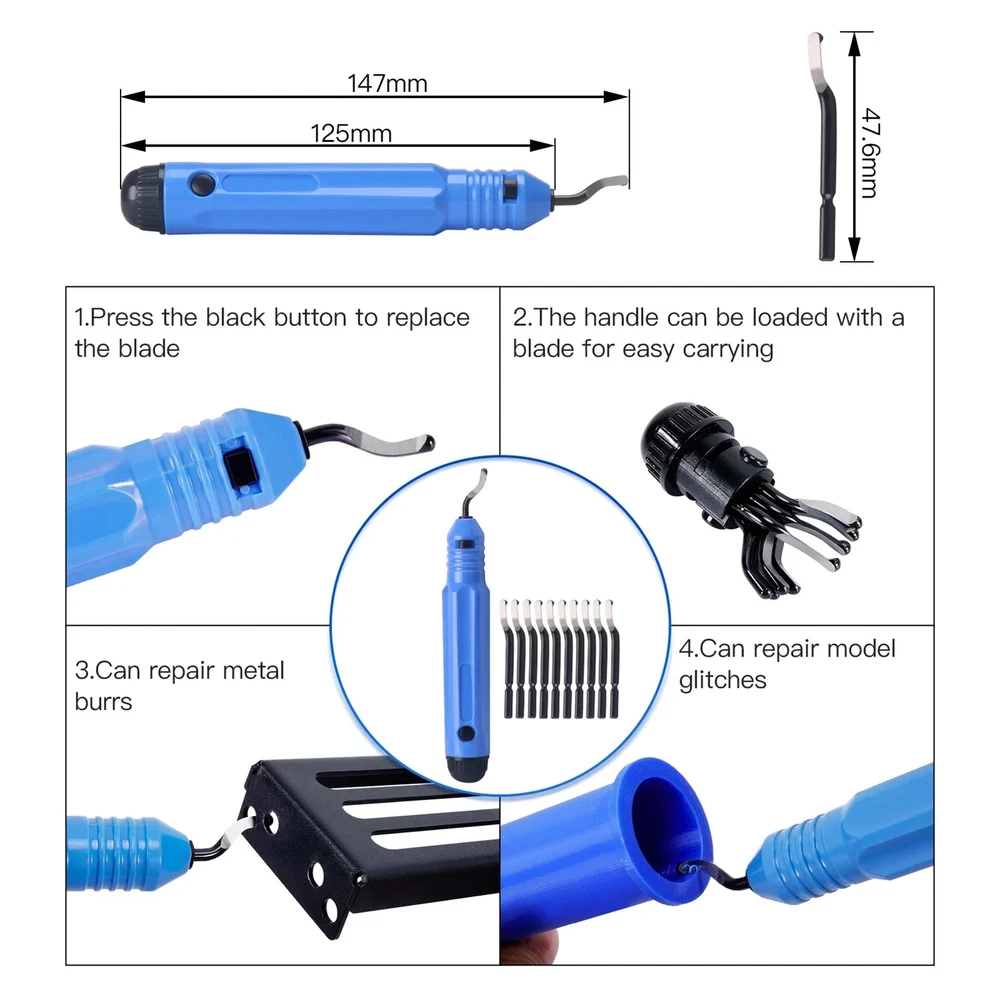 147mm

125mm

47.6mm

1.Press the black button to replace the blade

2.The handle can be loaded with a blade for easy carrying

3.Can repair metal burrs

4.Can repair model glitches