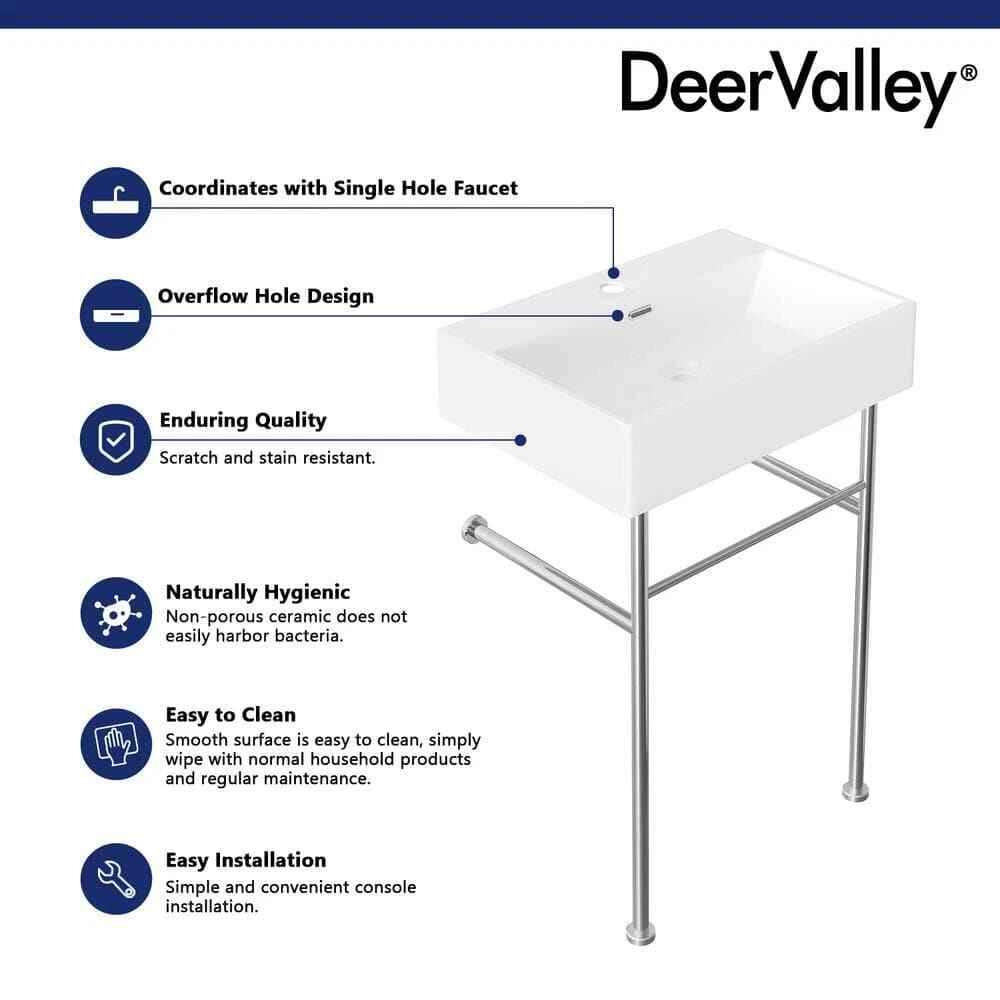 DeerValley®

Coordinates with Single Hole Faucet

Overflow Hole Design

Enduring Quality
Scratch and stain resistant.

Naturally Hygienic
Non-porous ceramic does not easily harbor bacteria.

Easy to Clean
Smooth surface is easy to clean, simply wipe with normal household products and regular maintenance.

Easy Installation
Simple and convenient console installation.