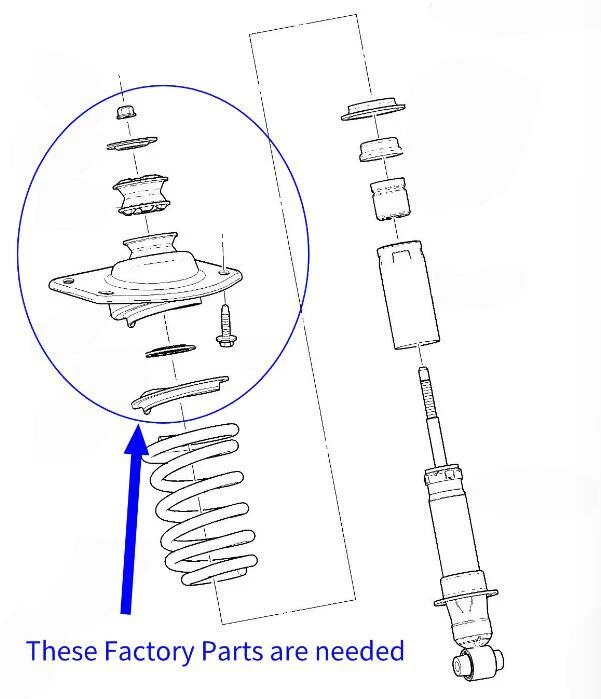 These Factory Parts are needed