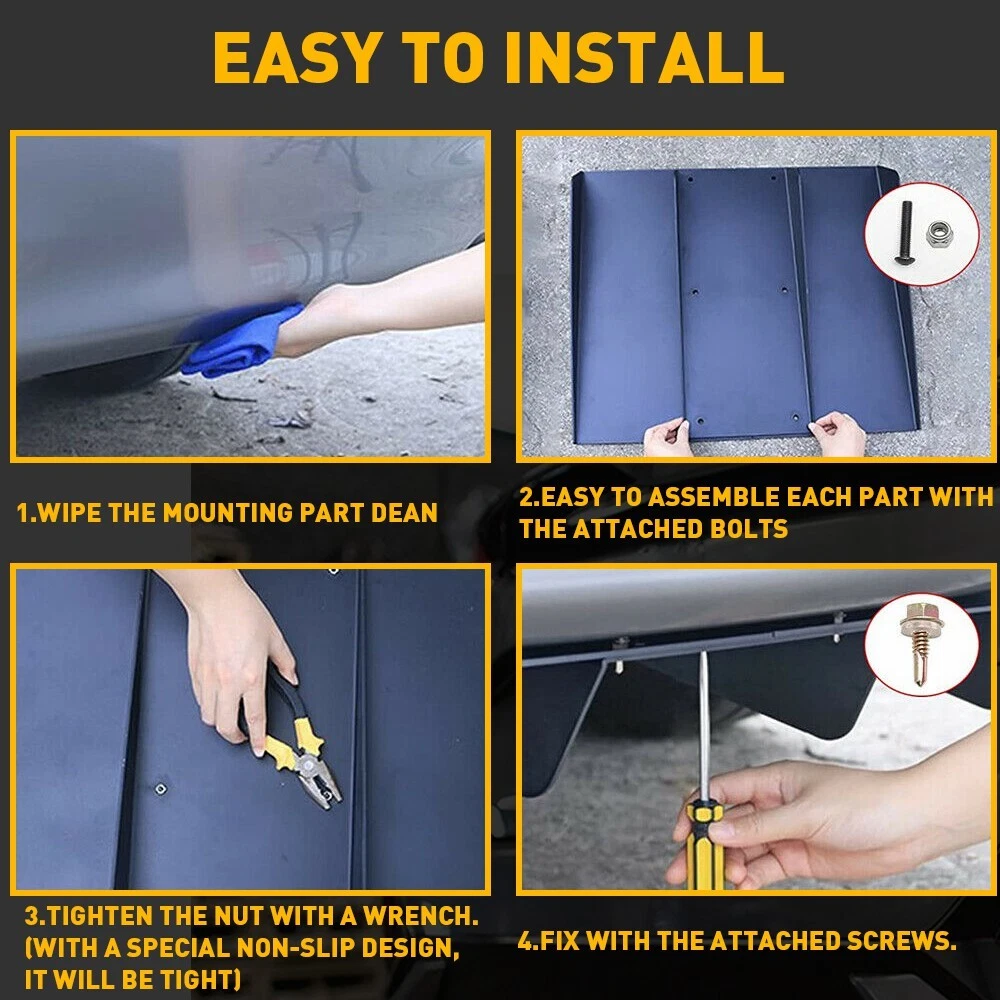 EASY TO INSTALL

1.WIPE THE MOUNTING PART DEAN

2.EASY TO ASSEMBLE EACH PART WITH THE ATTACHED BOLTS

3.TIGHTEN THE NUT WITH A WRENCH. (WITH A SPECIAL NON-SLIP DESIGN, IT WILL BE TIGHT)

4.FIX WITH THE ATTACHED SCREWS.