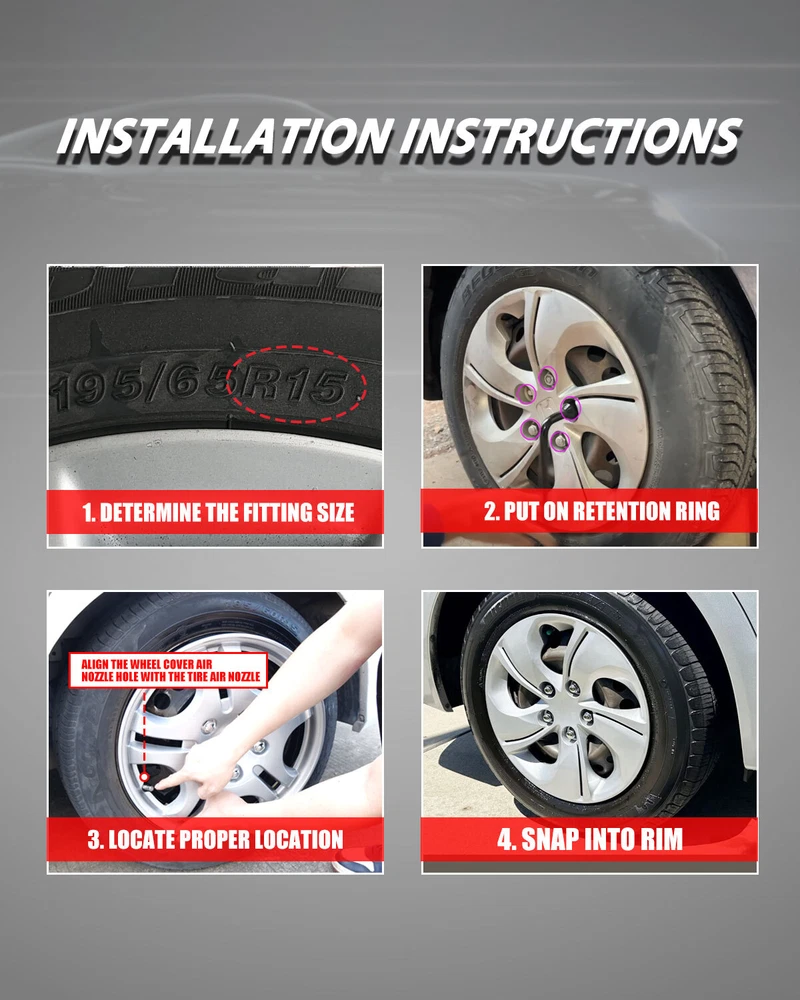 INSTALLATION INSTRUCTIONS

195/65R15

1. DETERMINE THE FITTING SIZE

2. PUT ON RETENTION RING

ALIGN THE WHEEL COVER AIR NOZZLE HOLE WITH THE TIRE AIR NOZZLE

3. LOCATE PROPER LOCATION

4. SNAP INTO RIM