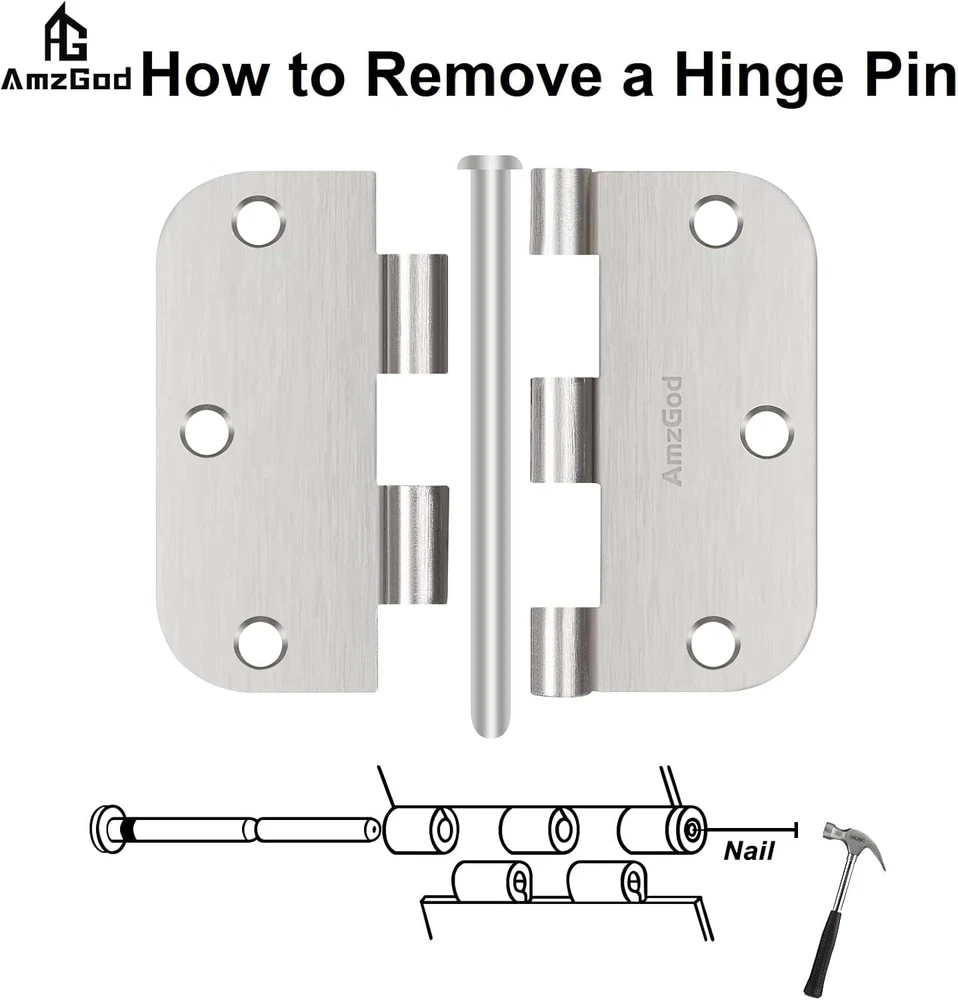 AG
AmzGod How to Remove a Hinge Pin

AmzGod

Nail