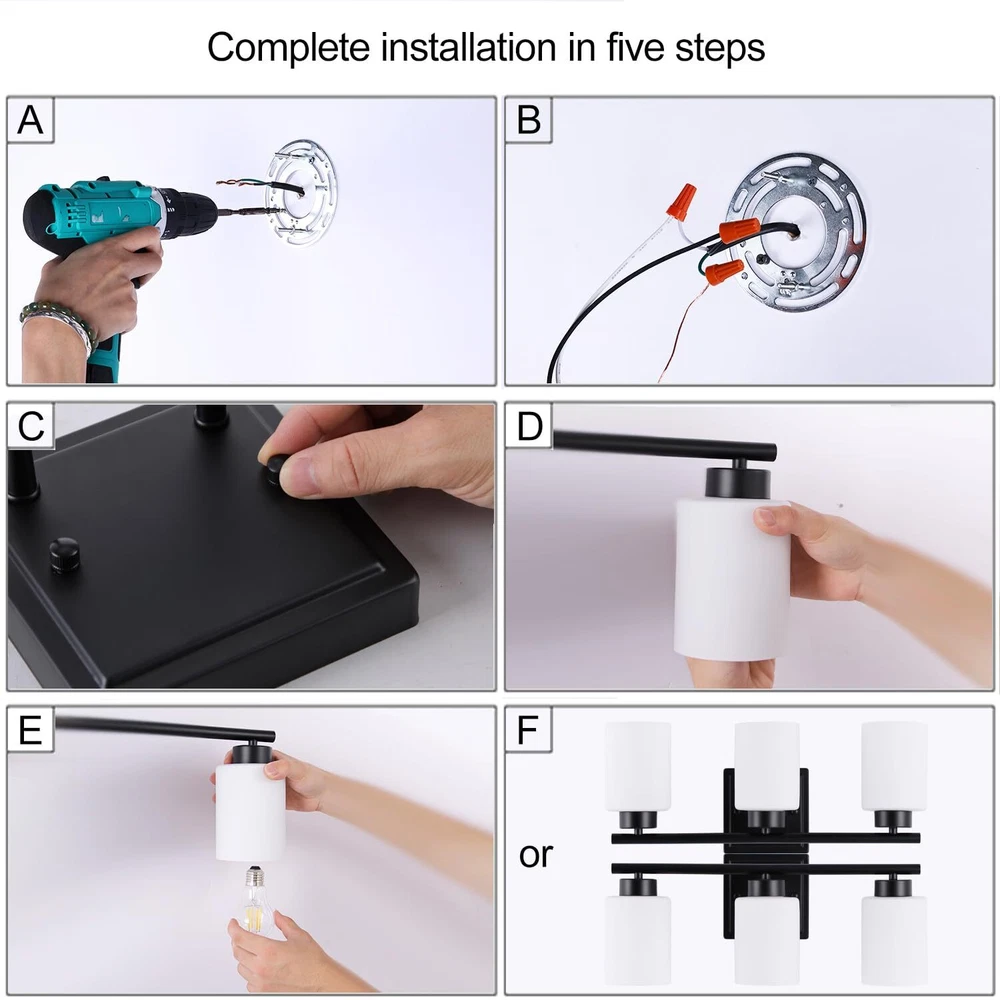 Complete installation in five steps

A

B

C

D

E

F

or