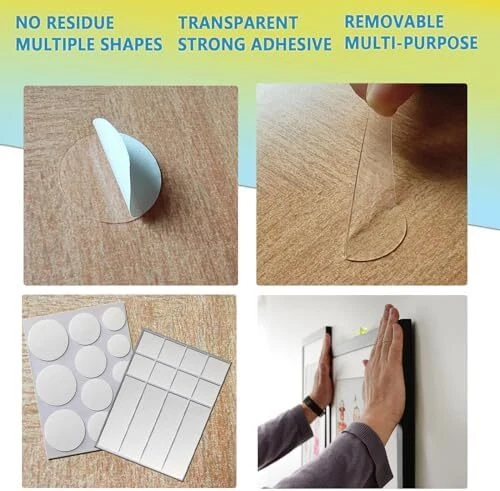 NO RESIDUE
MULTIPLE SHAPES

TRANSPARENT
STRONG ADHESIVE

REMOVABLE
MULTI-PURPOSE