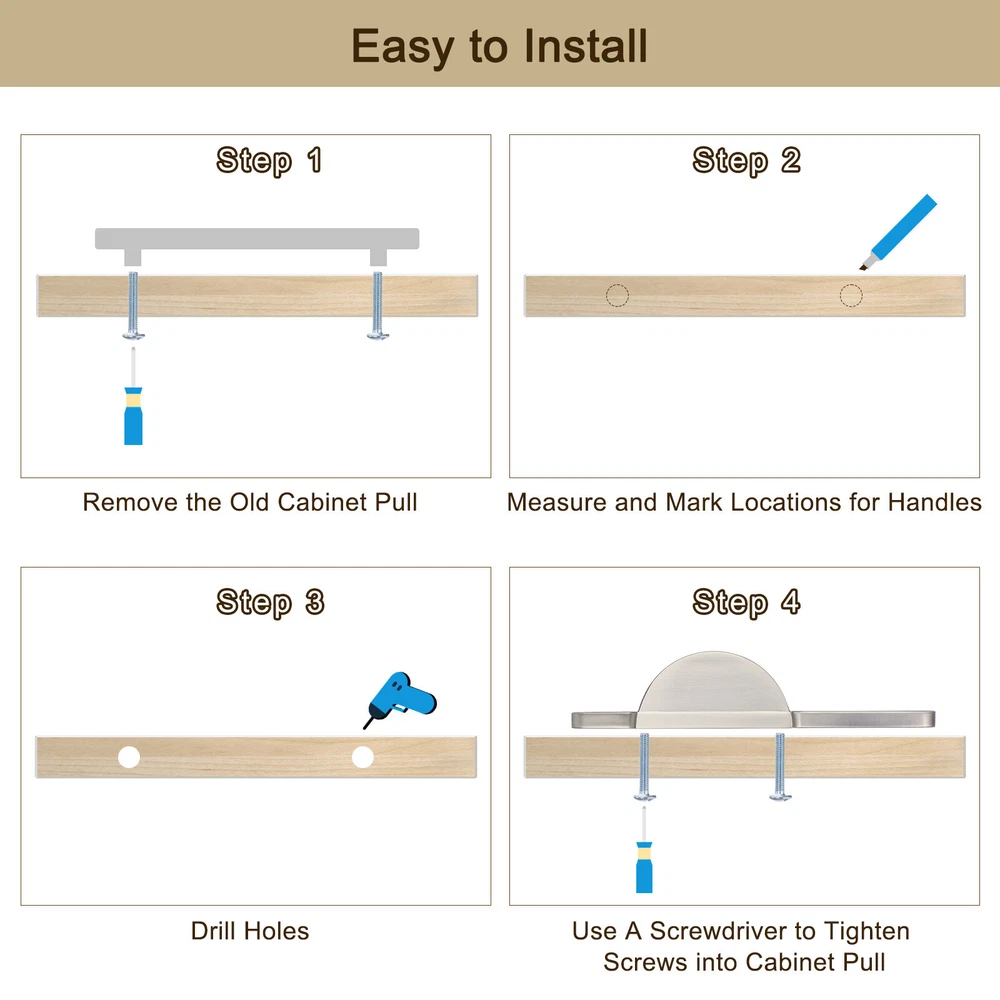 Easy to Install

Step 1

Remove the Old Cabinet Pull

Step 2

Measure and Mark Locations for Handles

Step 3

Drill Holes

Step 4

Use A Screwdriver to Tighten Screws into Cabinet Pull