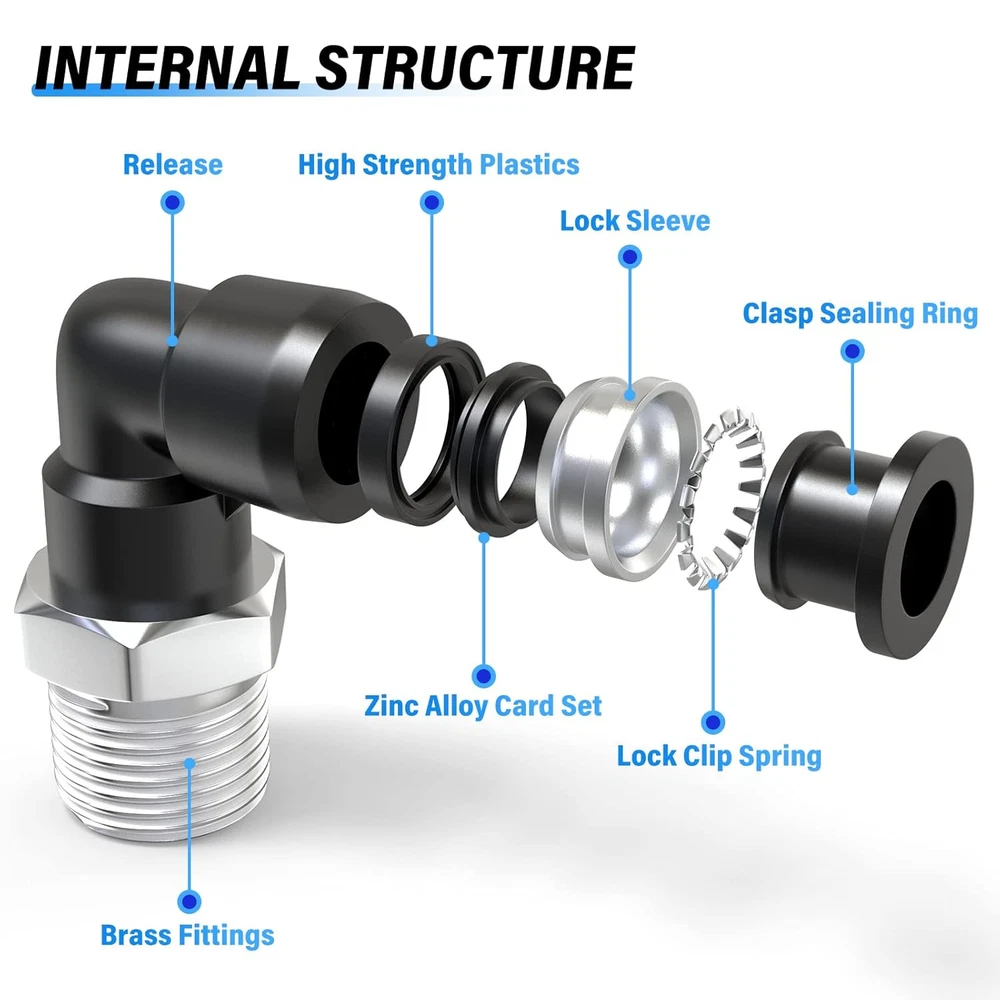 INTERNAL STRUCTURE

Release

High Strength Plastics

Lock Sleeve

Clasp Sealing Ring

Zinc Alloy Card Set

Lock Clip Spring

Brass Fittings