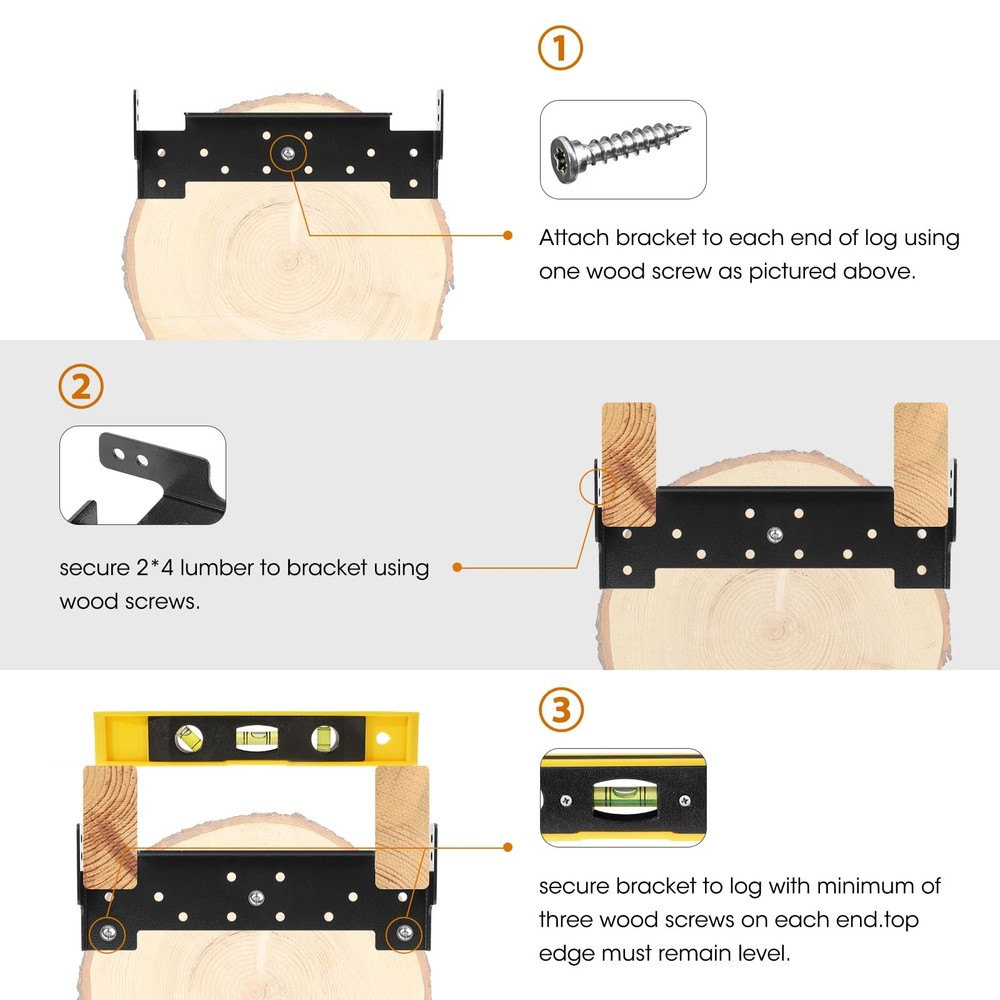 1

Attach bracket to each end of log using one wood screw as pictured above.

2

secure 2*4 lumber to bracket using wood screws.

3

secure bracket to log with minimum of three wood screws on each end.top edge must remain level.