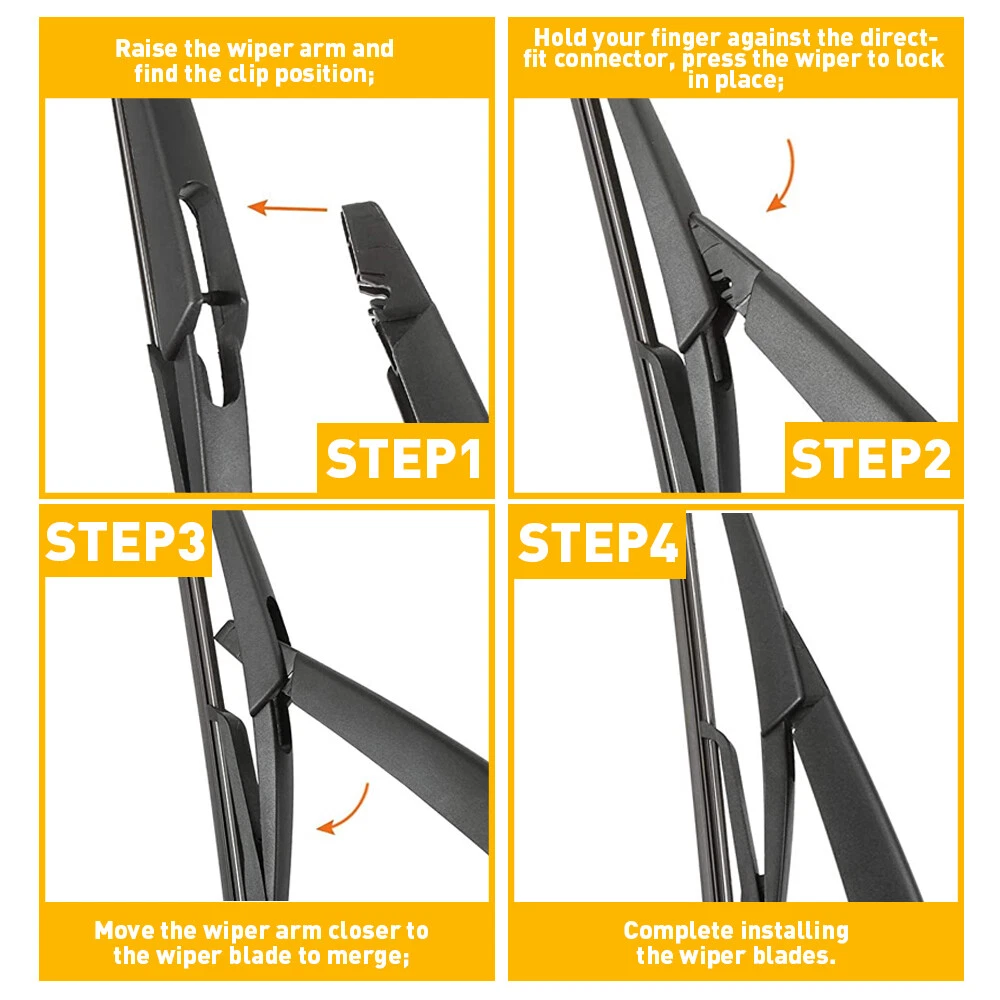 Raise the wiper arm and find the clip position;

STEP1

Hold your finger against the direct-fit connector, press the wiper to lock in place;

STEP2

STEP3

Move the wiper arm closer to the wiper blade to merge;

STEP4

Complete installing the wiper blades.