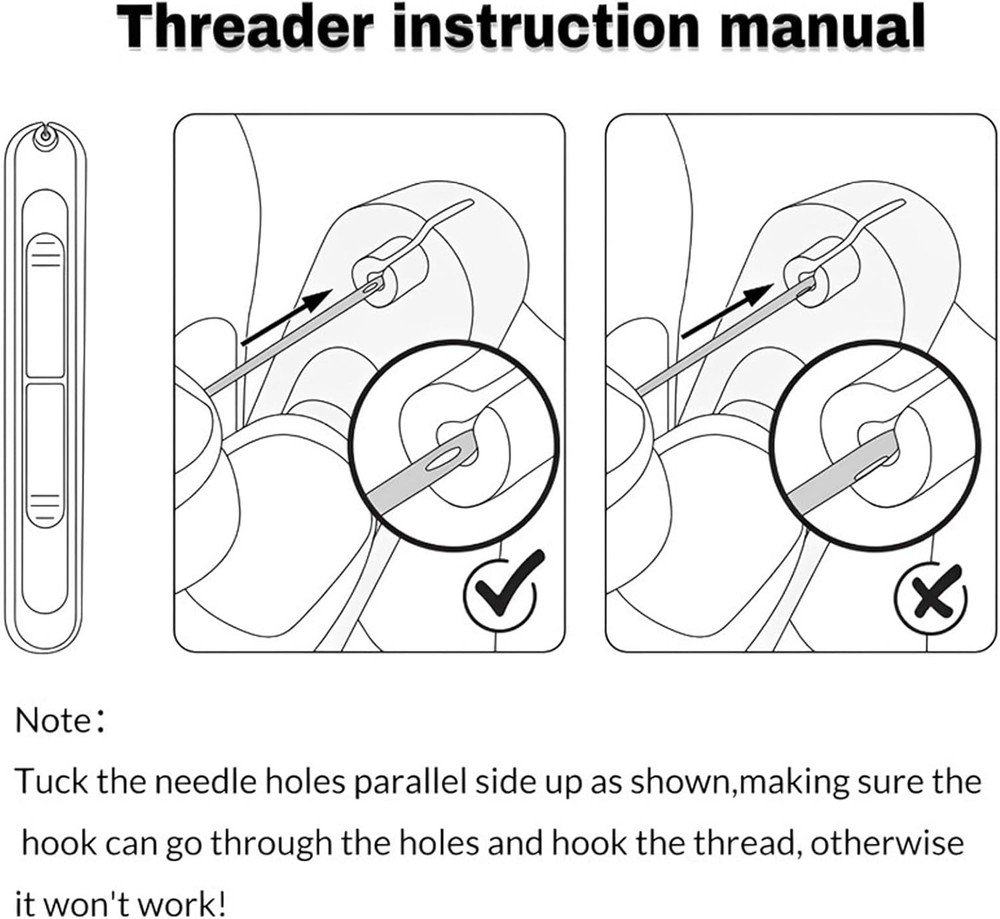 Threader instruction manual

Note：

Tuck the needle holes parallel side up as shown,making sure the hook can go through the holes and hook the thread, otherwise it won't work!