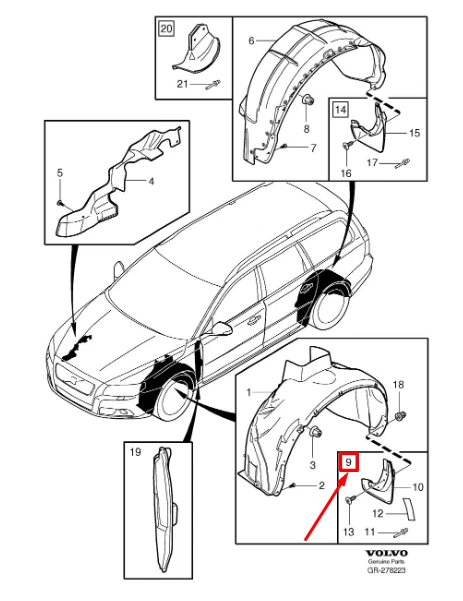 20
21
6
8
7
14
15
16
17
5
4
1
18
3
2
9
10
12
13
11
19
VOLVO
Genuine Parts
GR-278223