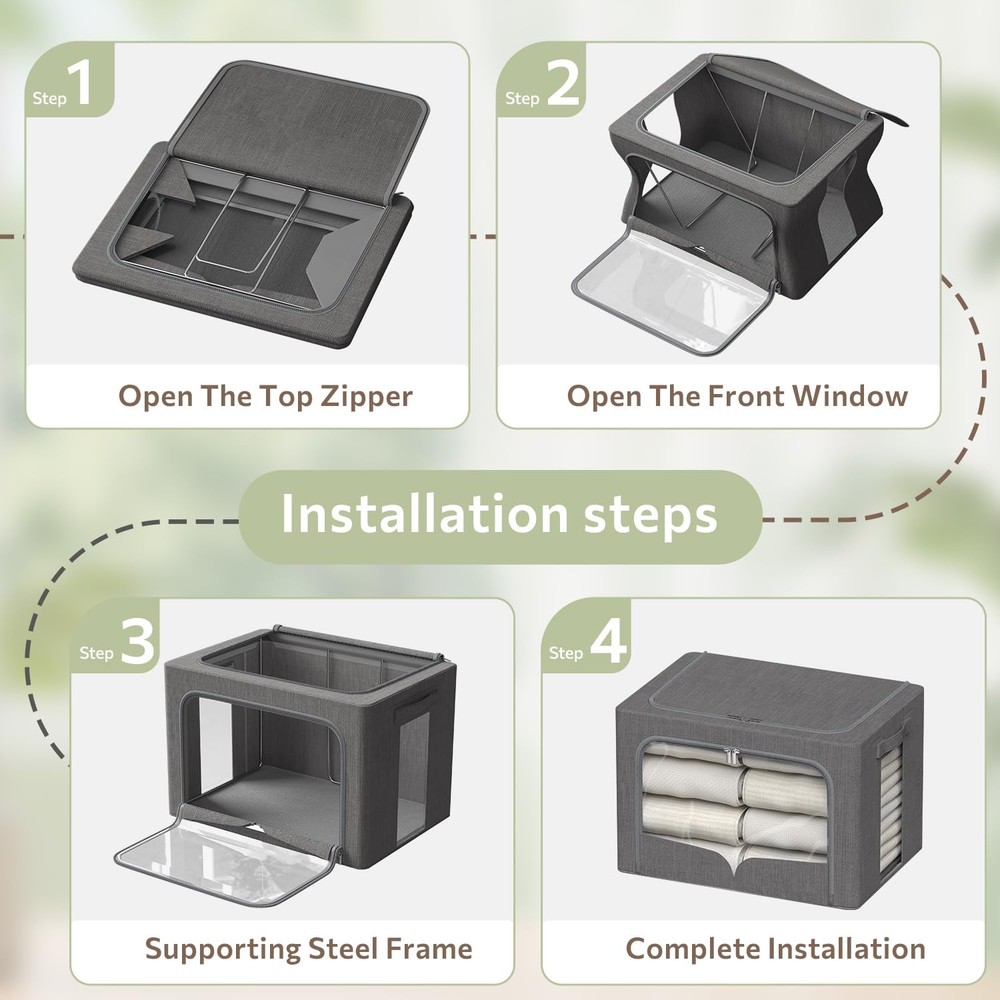 Step 1

Open The Top Zipper

Step 2

Open The Front Window

Installation steps

Step 3

Supporting Steel Frame

Step 4

Complete Installation