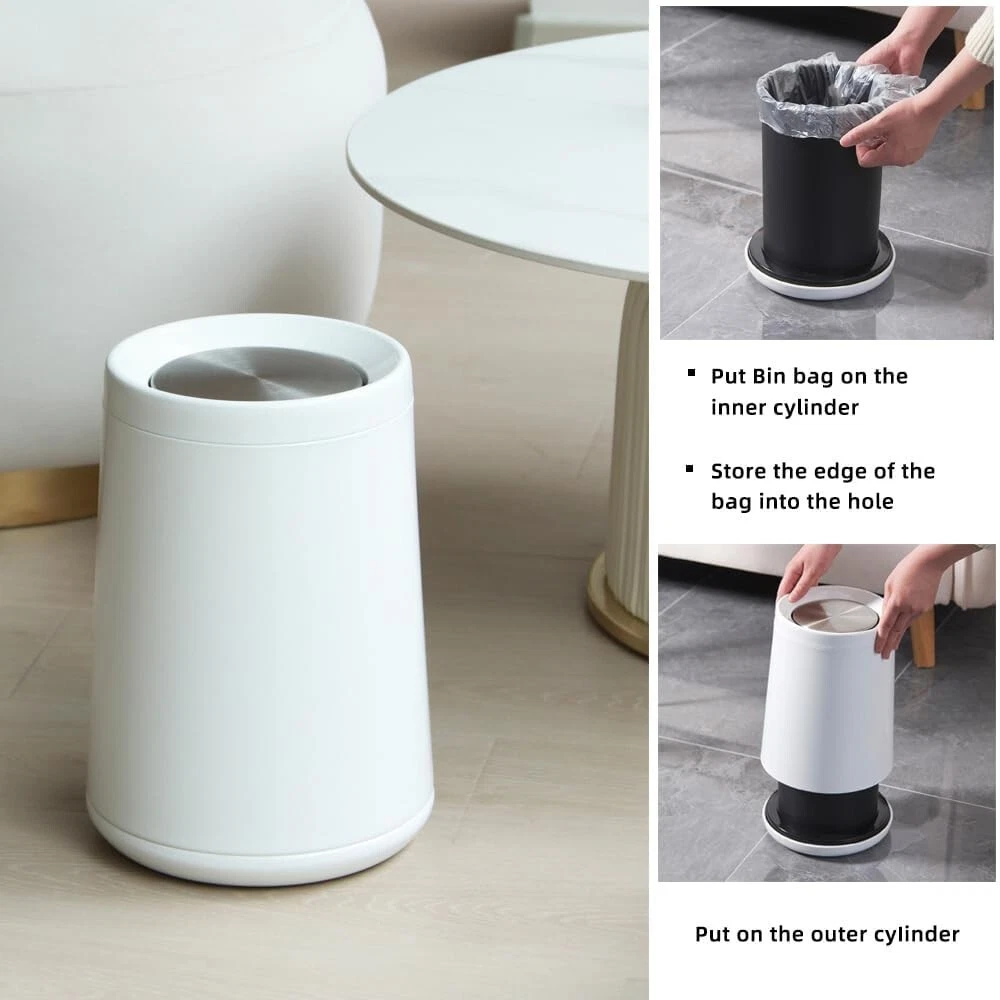 ▪ Put Bin bag on the inner cylinder

▪ Store the edge of the bag into the hole

Put on the outer cylinder