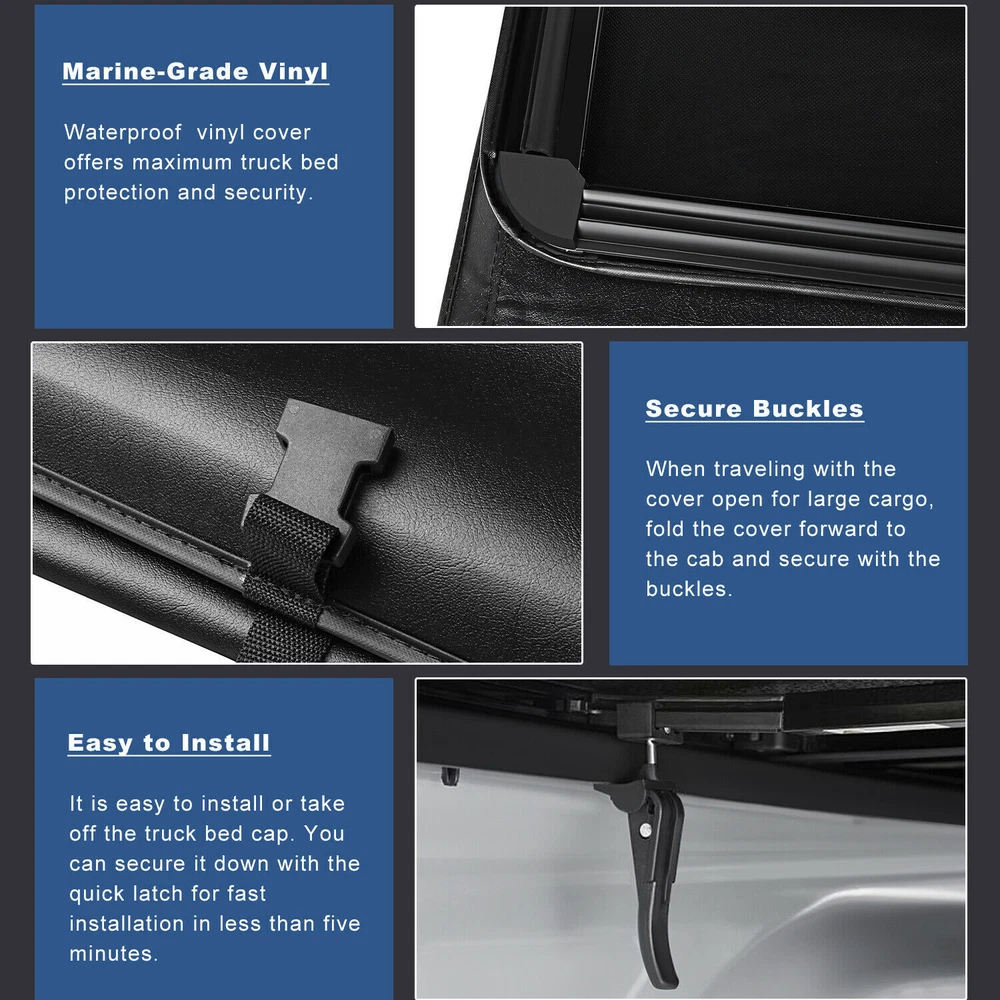 Marine-Grade Vinyl

Waterproof vinyl cover offers maximum truck bed protection and security.

Secure Buckles

When traveling with the cover open for large cargo, fold the cover forward to the cab and secure with the buckles.

Easy to Install

It is easy to install or take off the truck bed cap. You can secure it down with the quick latch for fast installation in less than five minutes.