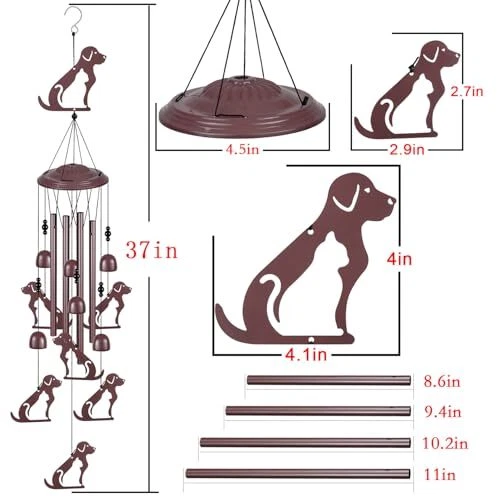 37in

4.5in

2.7in

2.9in

4in

4.1in

8.6in

9.4in

10.2in

11in