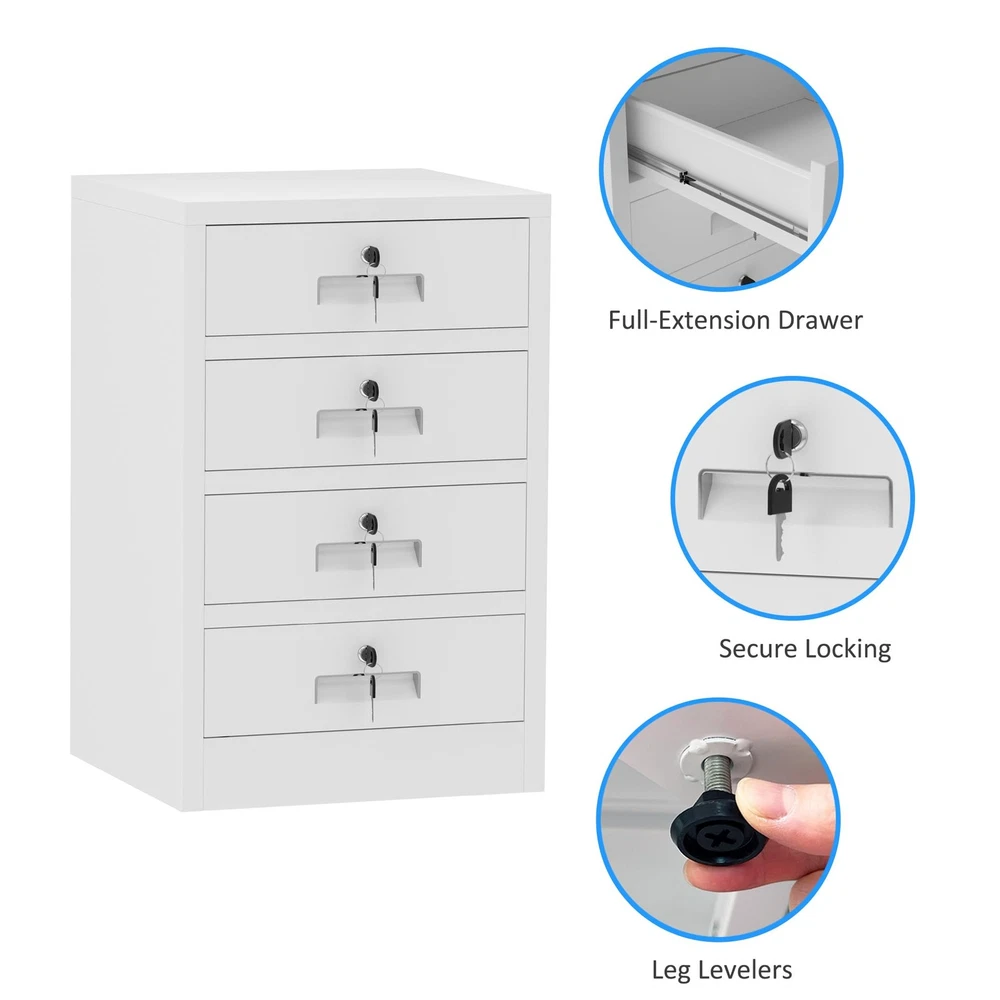 Full-Extension Drawer

Secure Locking

Leg Levelers