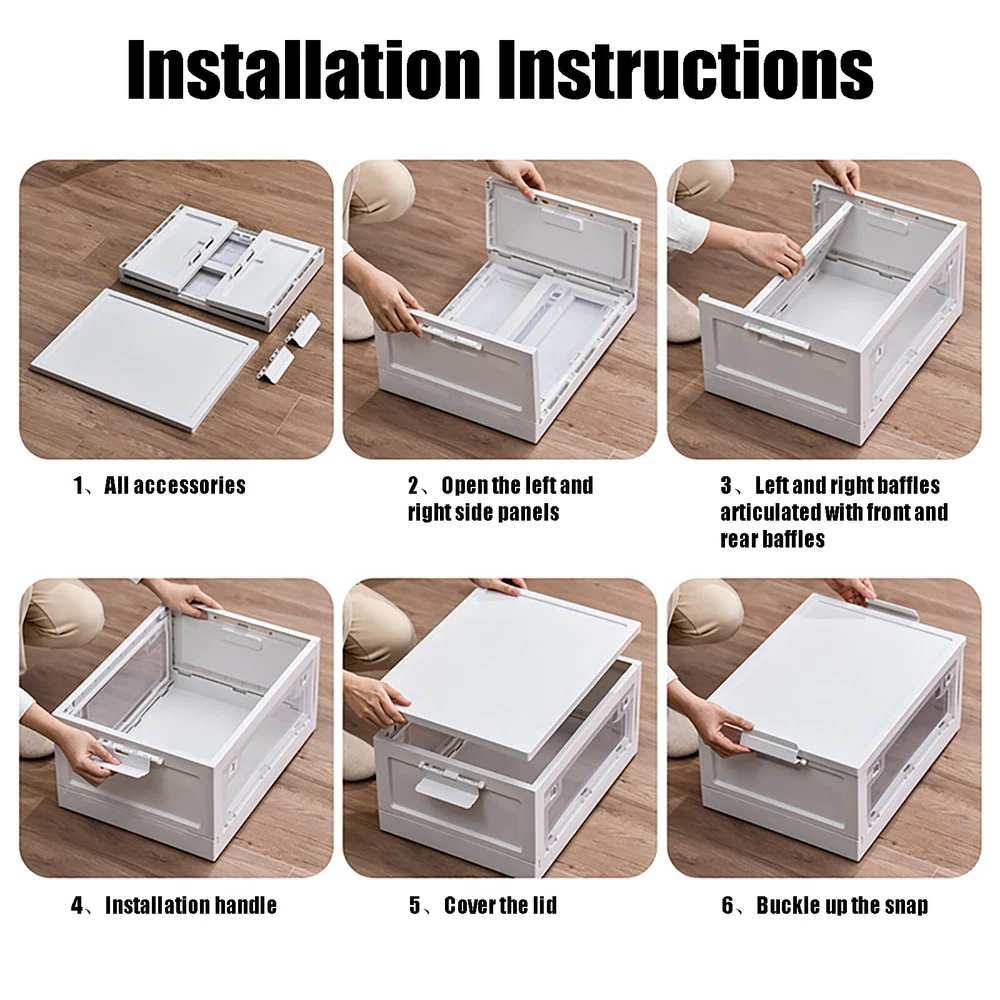 Installation Instructions

1、All accessories

2、Open the left and right side panels

3、Left and right baffles articulated with front and rear baffles

4、Installation handle

5、Cover the lid

6、Buckle up the snap