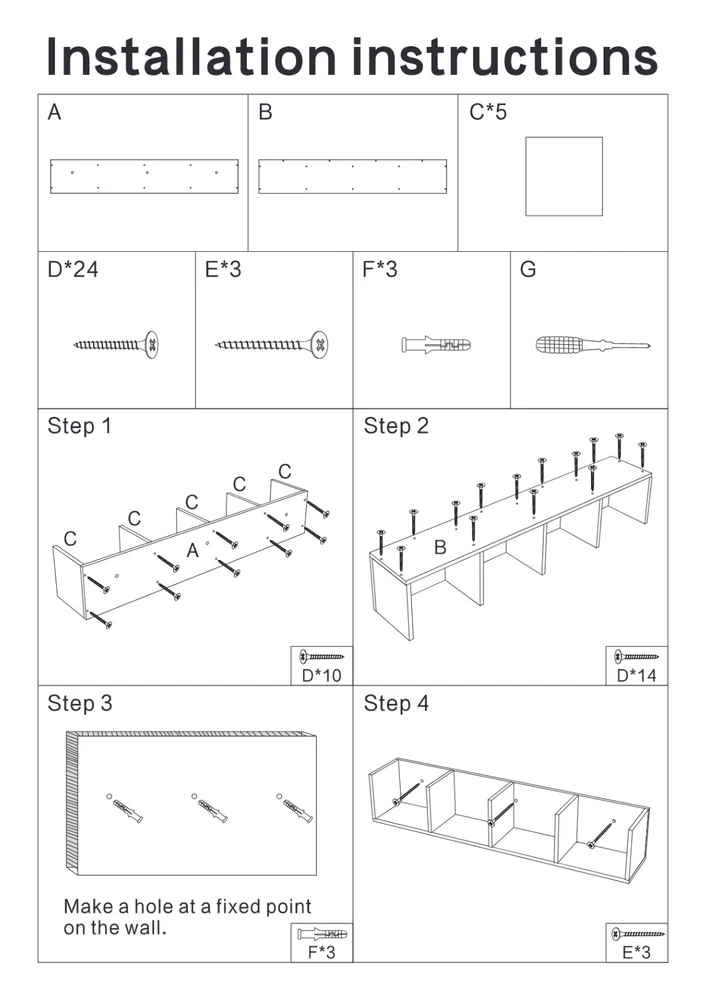 Installation instructions

A

B

C*5

D*24

E*3

F*3

G

Step 1

C C C C C

A

D*10

Step 2

B

D*14

Step 3

Make a hole at a fixed point on the wall.

F*3

Step 4

E*3