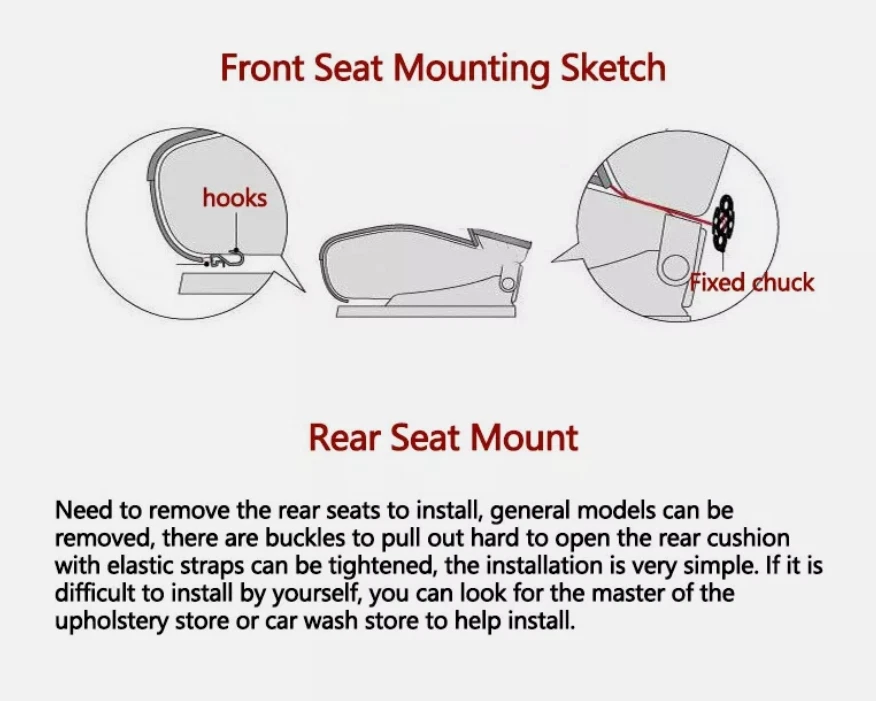 Front Seat Mounting Sketch

hooks

Fixed chuck

Rear Seat Mount

Need to remove the rear seats to install, general models can be removed, there are buckles to pull out hard to open the rear cushion with elastic straps can be tightened, the installation is very simple. If it is difficult to install by yourself, you can look for the master of the upholstery store or car wash store to help install.