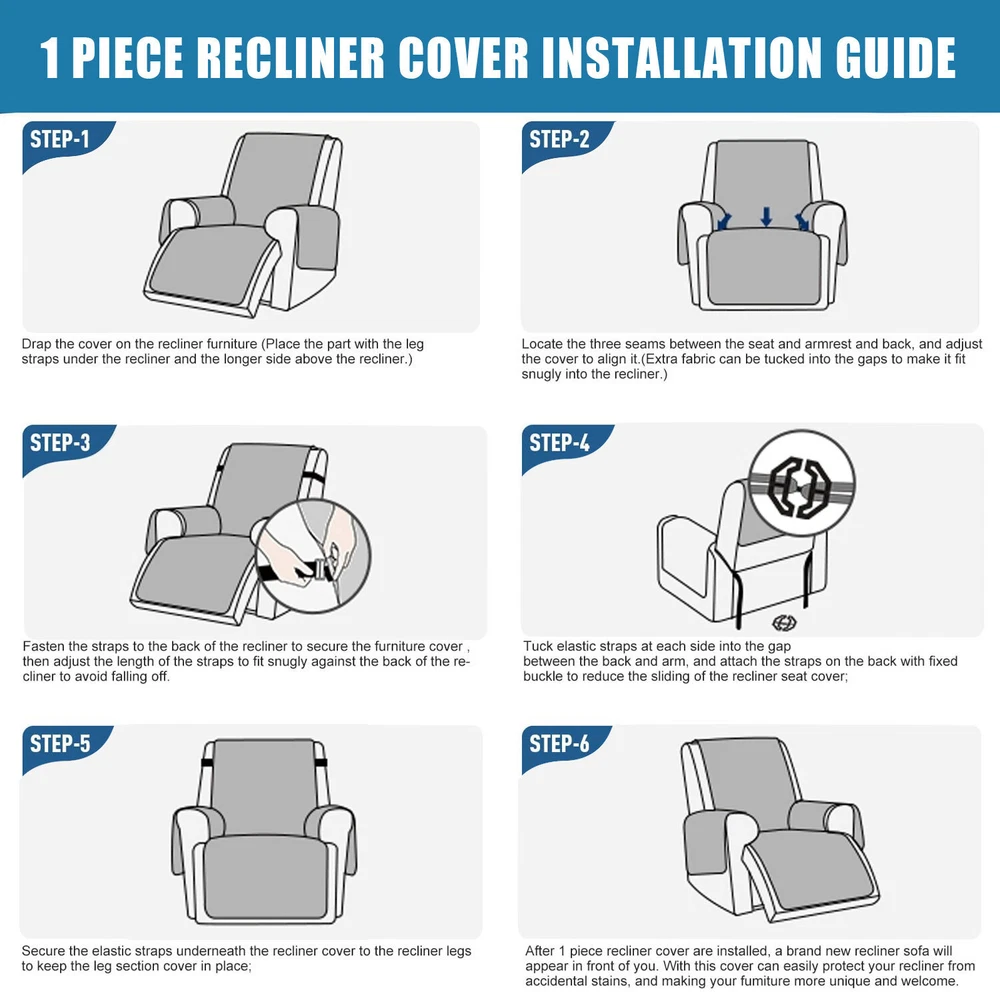 1 PIECE RECLINER COVER INSTALLATION GUIDE

STEP-1

Drap the cover on the recliner furniture (Place the part with the leg straps under the recliner and the longer side above the recliner.)

STEP-2

Locate the three seams between the seat and armrest and back, and adjust the cover to align it.(Extra fabric can be tucked into the gaps to make it fit snugly into the recliner.)

STEP-3

Fasten the straps to the back of the recliner to secure the furniture cover , then adjust the length of the straps to fit snugly against the back of the recliner to avoid falling off.

STEP-4

Tuck elastic straps at each side into the gap
between the back and arm, and attach the straps on the back with fixed buckle to reduce the sliding of the recliner seat cover;

STEP-5

Secure the elastic straps underneath the recliner cover to the recliner legs to keep the leg section cover in place;

STEP-6

After 1 piece recliner cover are installed, a brand new recliner sofa will appear in front of you. With this cover can easily protect your recliner from accidental stains, and making your furniture more unique and welcome.