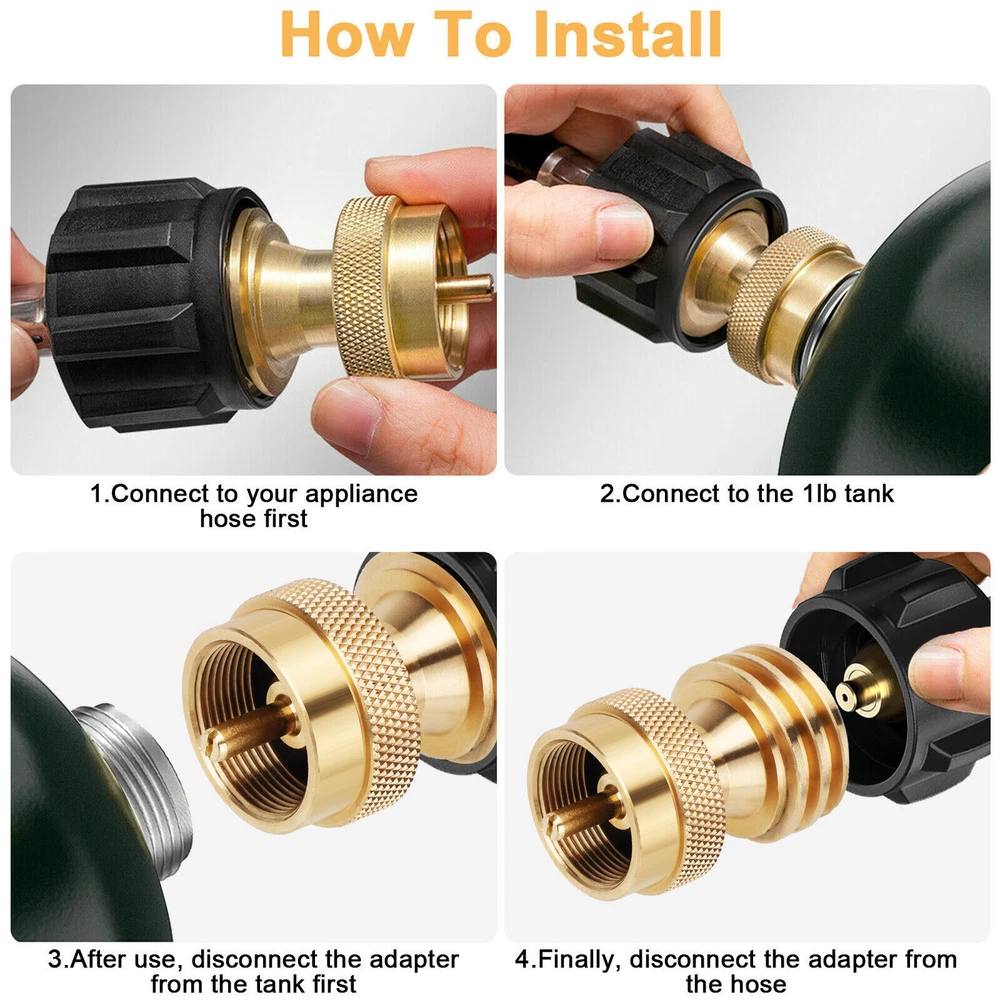 How To Install

1.Connect to your appliance hose first

2.Connect to the 1lb tank

3.After use, disconnect the adapter from the tank first

4.Finally, disconnect the adapter from the hose