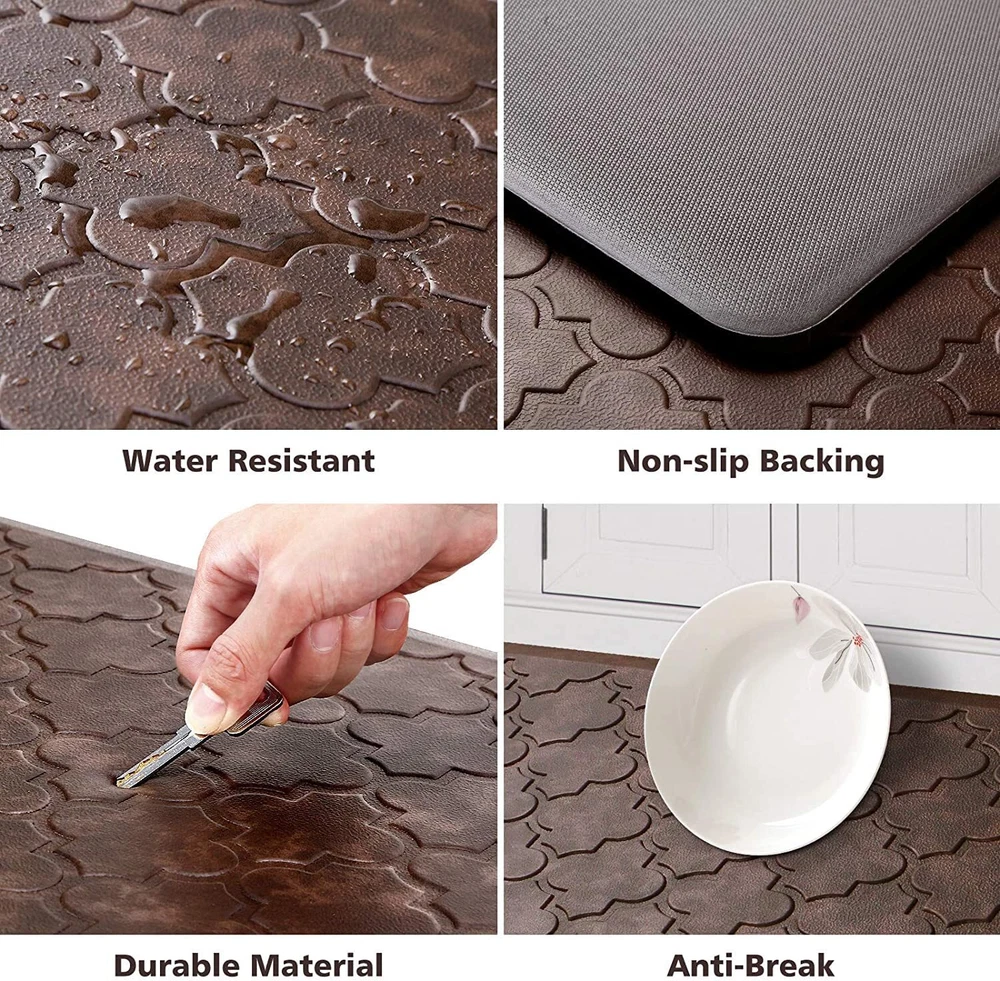 Water Resistant

Non-slip Backing

Durable Material

Anti-Break