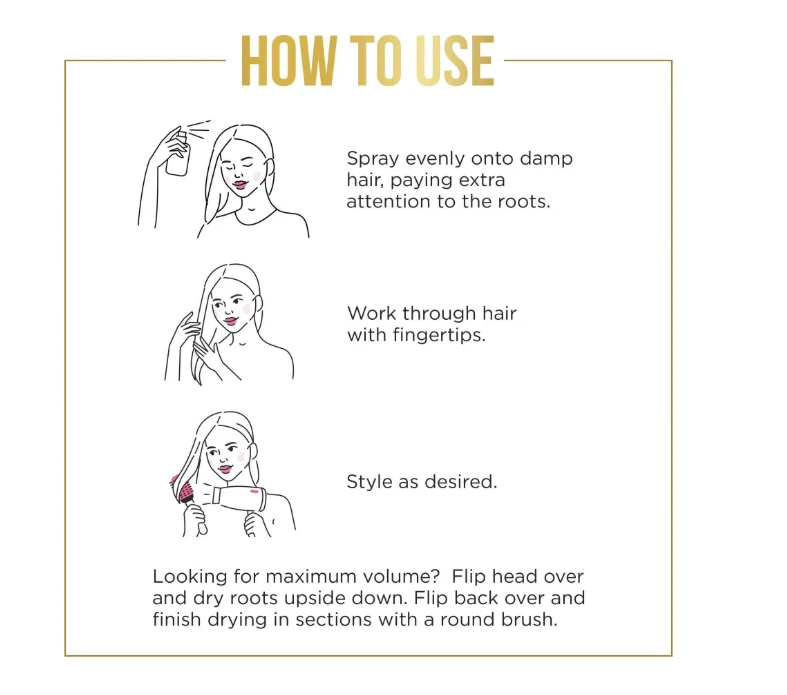 HOW TO USE

Spray evenly onto damp hair, paying extra attention to the roots.

Work through hair with fingertips.

Style as desired.

Looking for maximum volume?  Flip head over and dry roots upside down. Flip back over and finish drying in sections with a round brush.