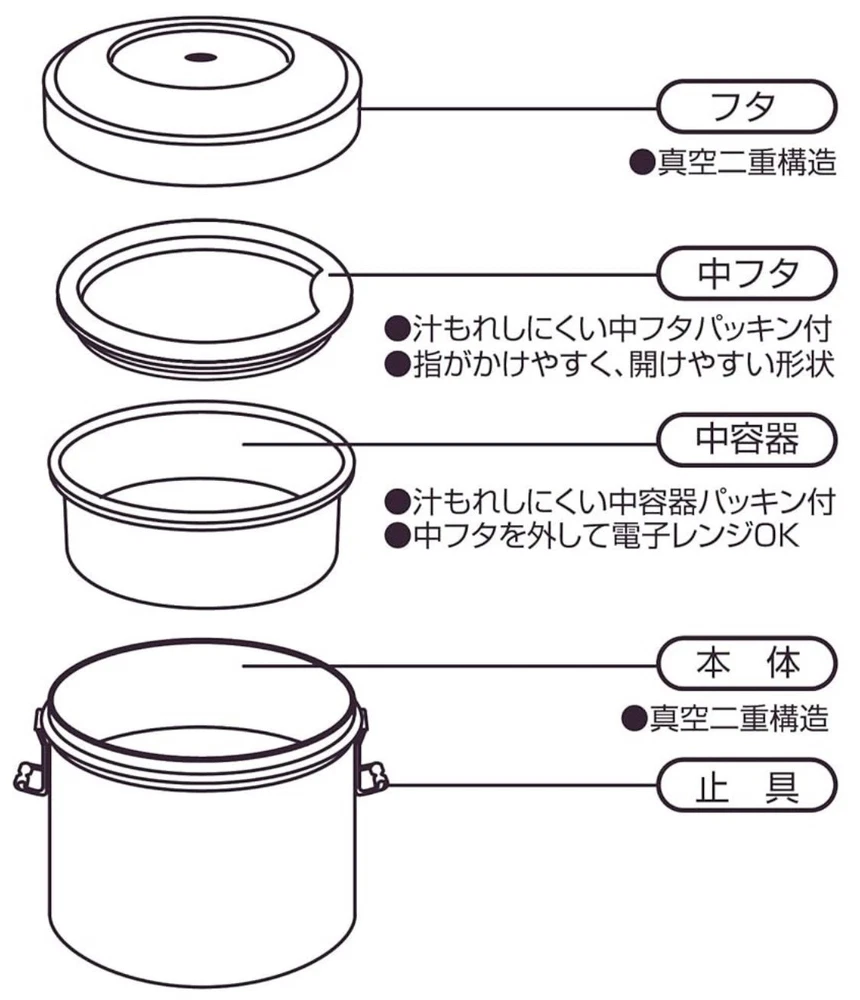 フタ
●真空二重構造

中フタ
●汁もれしにくい中フタパッキン付
●指がかけやすく、開けやすい形状

中容器
●汁もれしにくい中容器パッキン付
●中フタを外して電子レンジOK

本　体
●真空二重構造

止　具