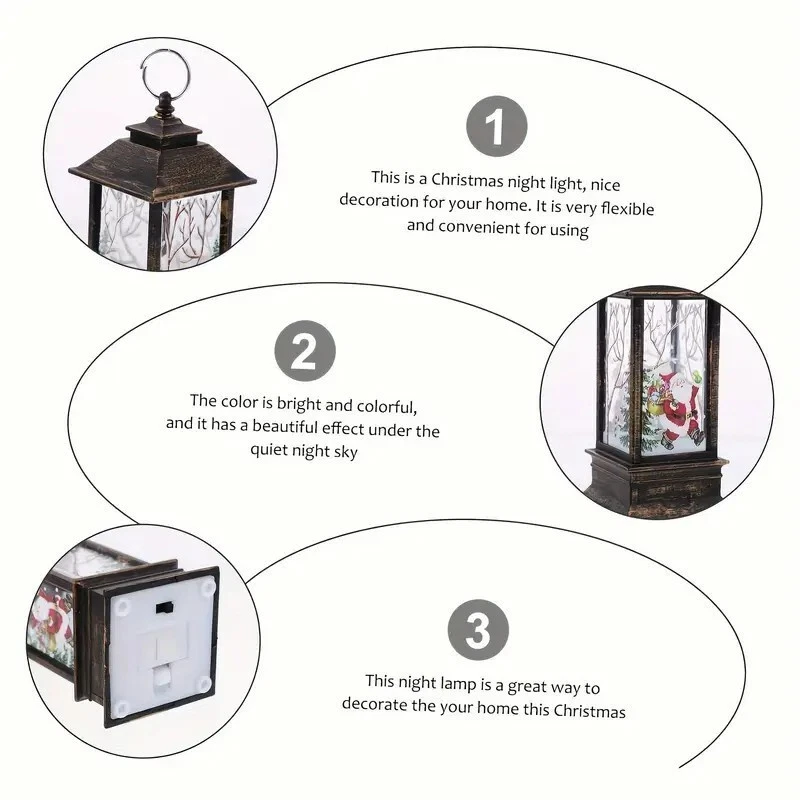 1

This is a Christmas night light, nice decoration for your home. It is very flexible and convenient for using

2

The color is bright and colorful, and it has a beautiful effect under the quiet night sky

3

This night lamp is a great way to decorate the your home this Christmas