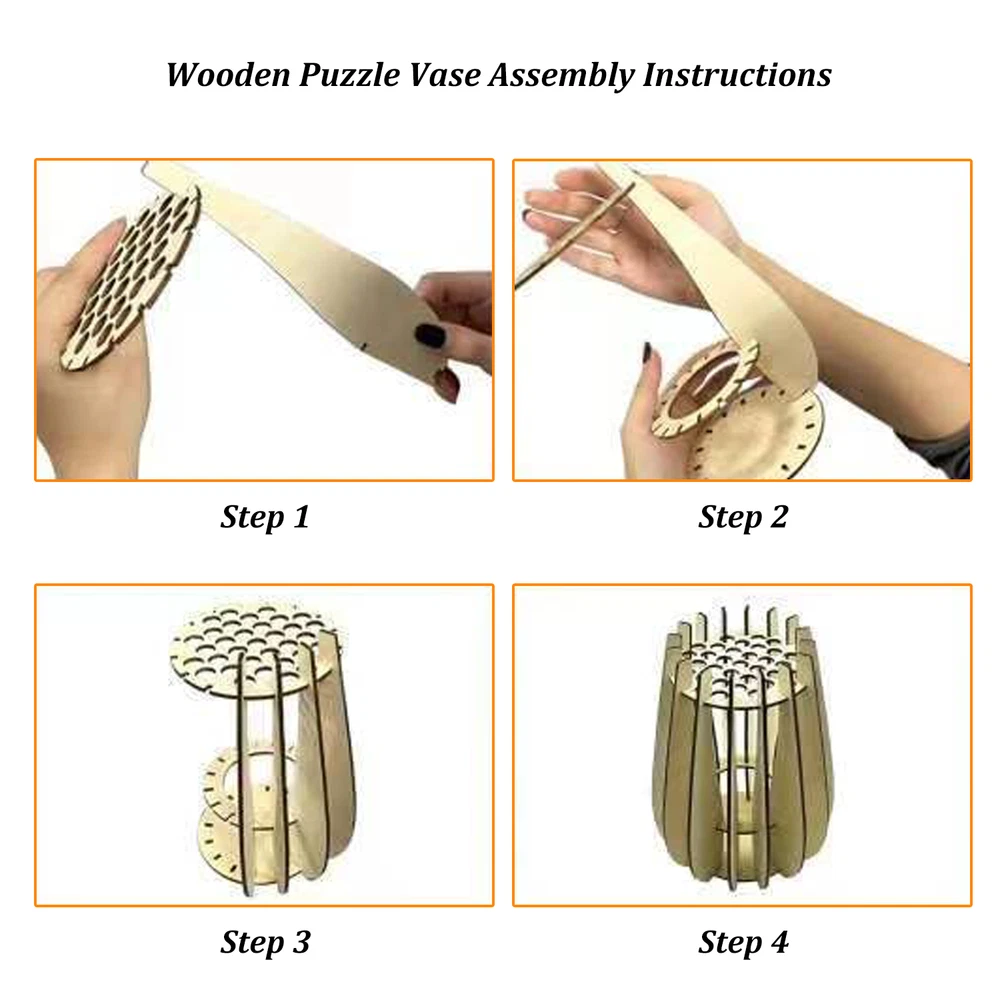 Wooden Puzzle Vase Assembly Instructions

Step 1

Step 2

Step 3

Step 4