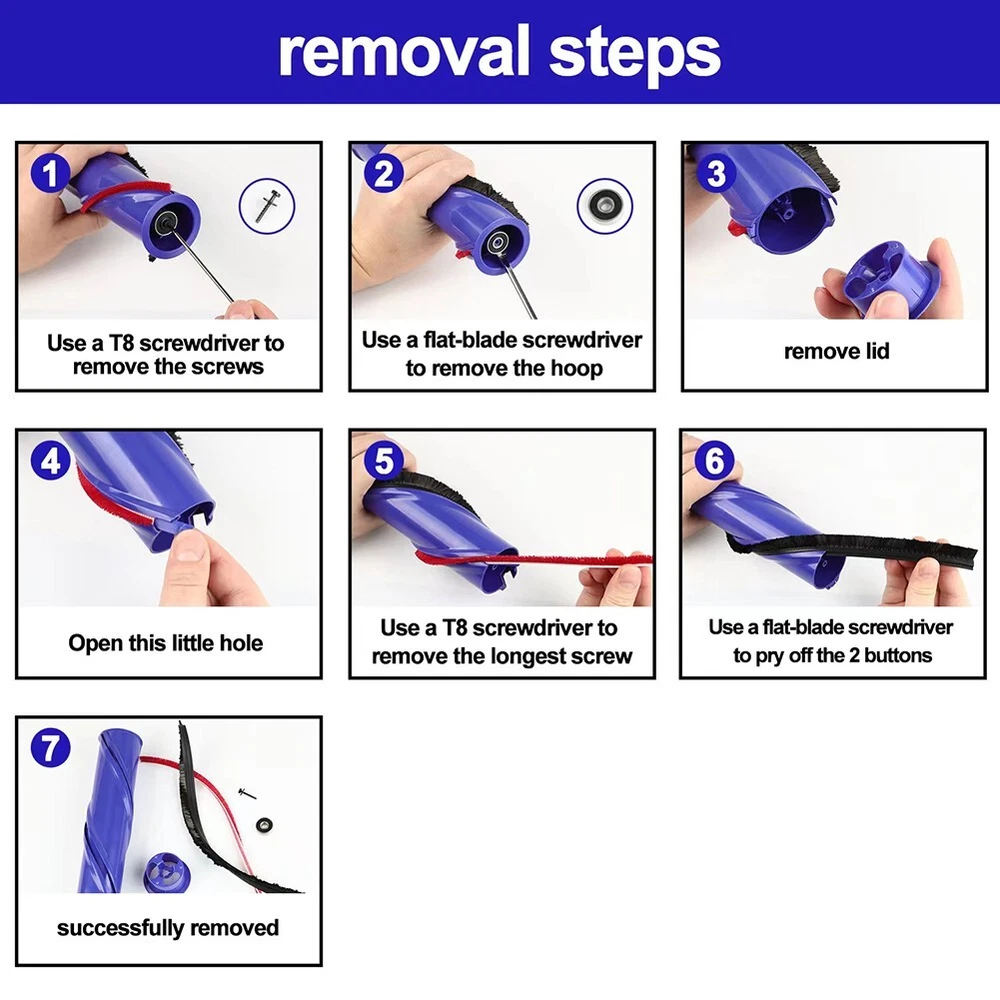 removal steps

1
Use a T8 screwdriver to remove the screws

2
Use a flat-blade screwdriver to remove the hoop

3
remove lid

4
Open this little hole

5
Use a T8 screwdriver to remove the longest screw

6
Use a flat-blade screwdriver to pry off the 2 buttons

7
successfully removed