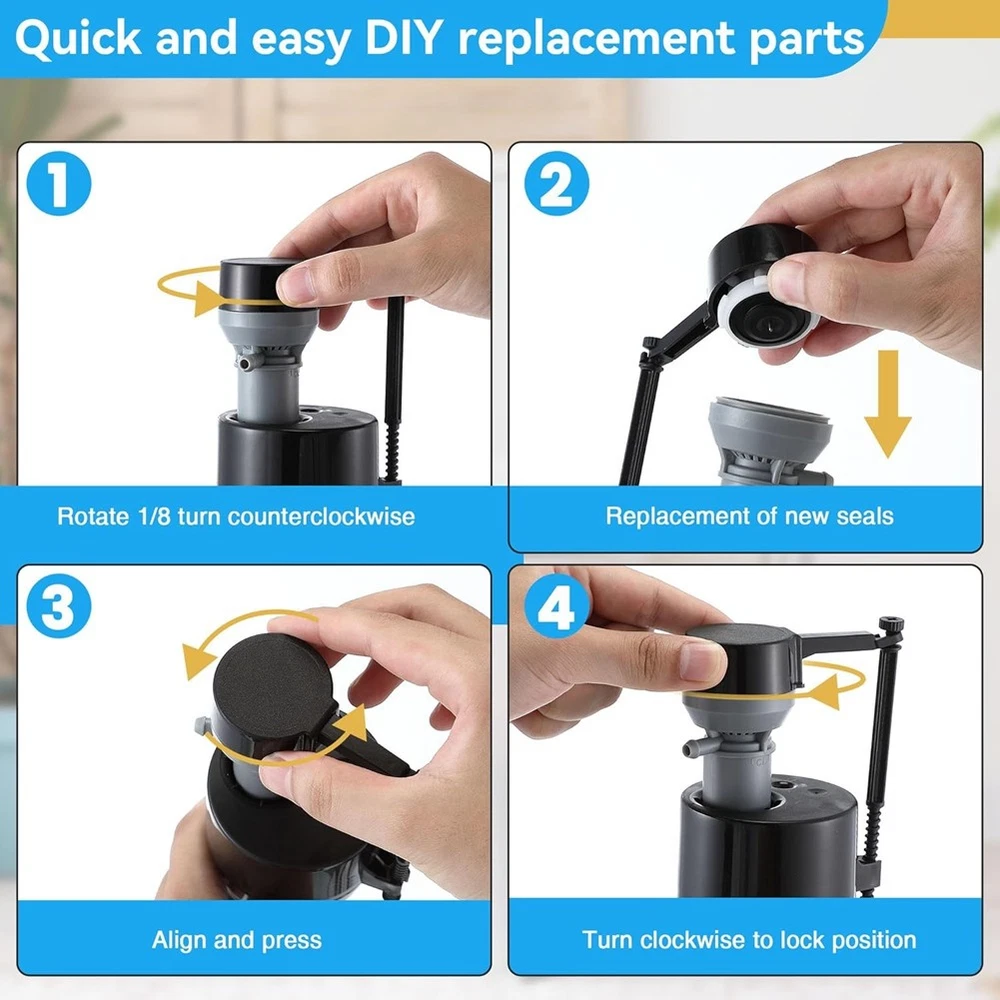 Quick and easy DIY replacement parts

1

Rotate 1/8 turn counterclockwise

2

Replacement of new seals

3

Align and press

4

Turn clockwise to lock position