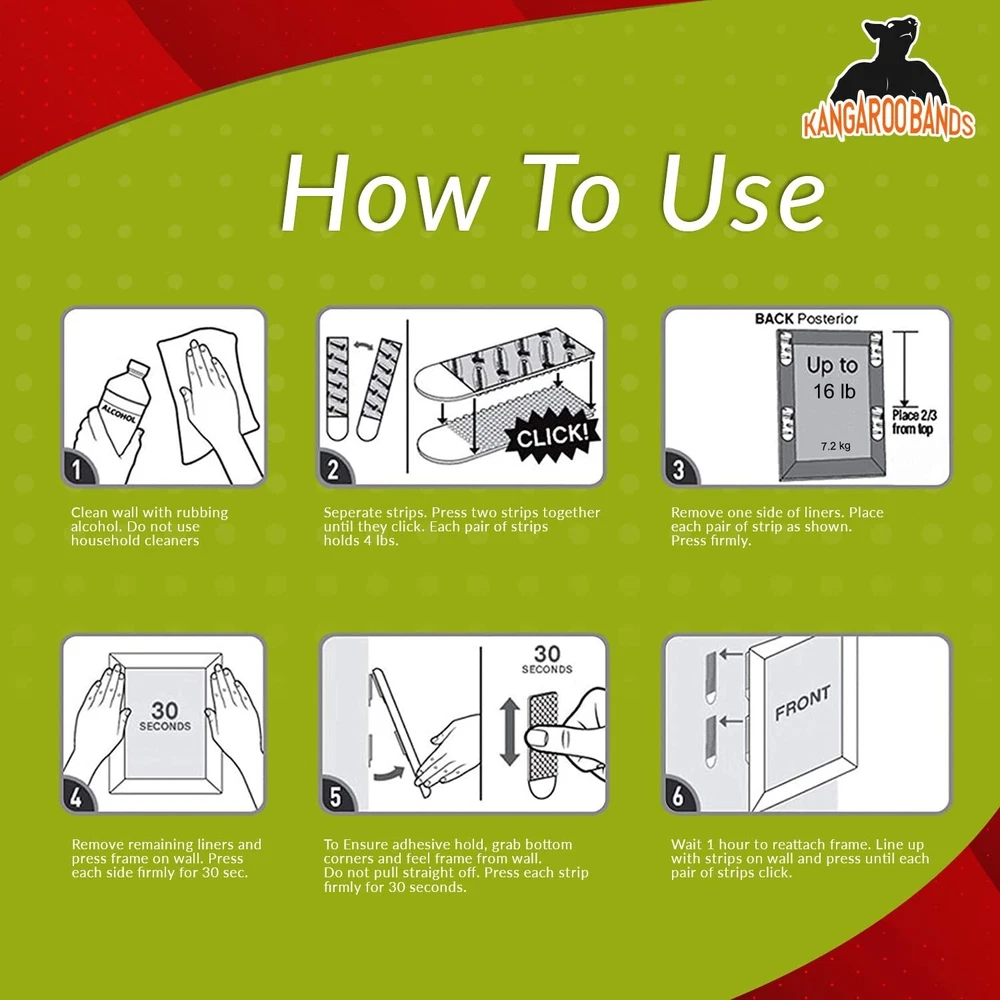 KANGAROOBANDS

How To Use

ALCOHOL

1

Clean wall with rubbing alcohol. Do not use household cleaners

CLICK!

2

Seperate strips. Press two strips together until they click. Each pair of strips holds 4 lbs.

BACK Posterior

Up to 16 lb

7.2 kg

Place 2/3 from top

3

Remove one side of liners. Place each pair of strip as shown. Press firmly.

30 SECONDS

4

Remove remaining liners and press frame on wall. Press each side firmly for 30 sec.

30 SECONDS

5

To Ensure adhesive hold, grab bottom corners and feel frame from wall. Do not pull straight off. Press each strip firmly for 30 seconds.

FRONT

6

Wait 1 hour to reattach frame. Line up with strips on wall and press until each pair of strips click.