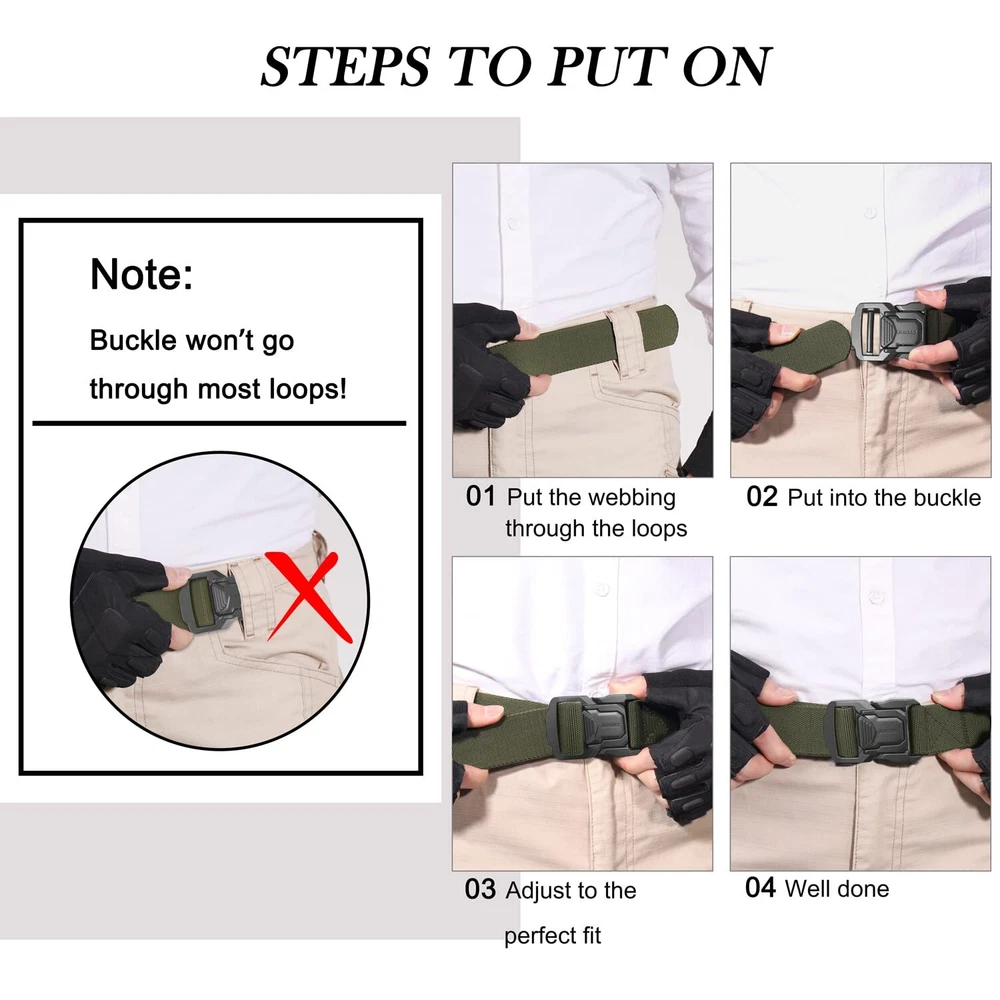 STEPS TO PUT ON

Note:

Buckle won't go through most loops!

01 Put the webbing through the loops

02 Put into the buckle

03 Adjust to the perfect fit

04 Well done