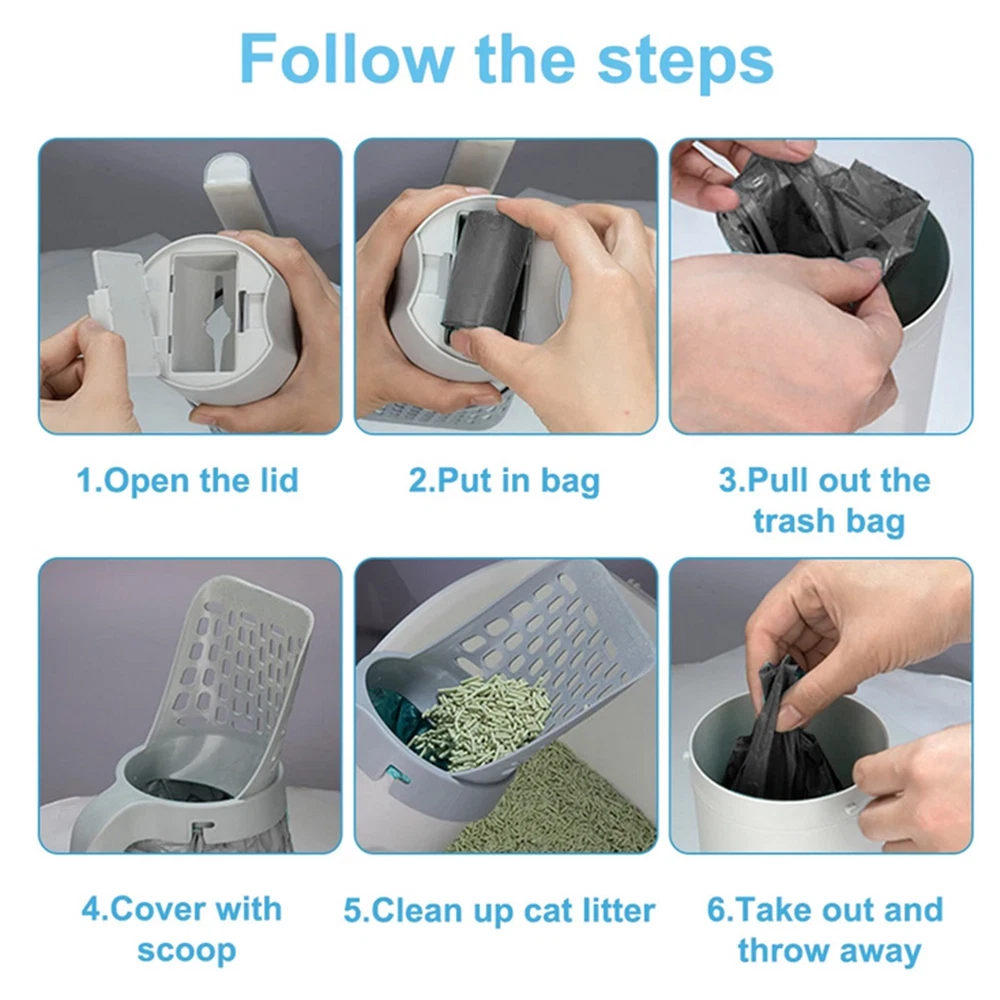 Follow the steps

1.Open the lid

2.Put in bag

3.Pull out the trash bag

4.Cover with scoop

5.Clean up cat litter

6.Take out and throw away