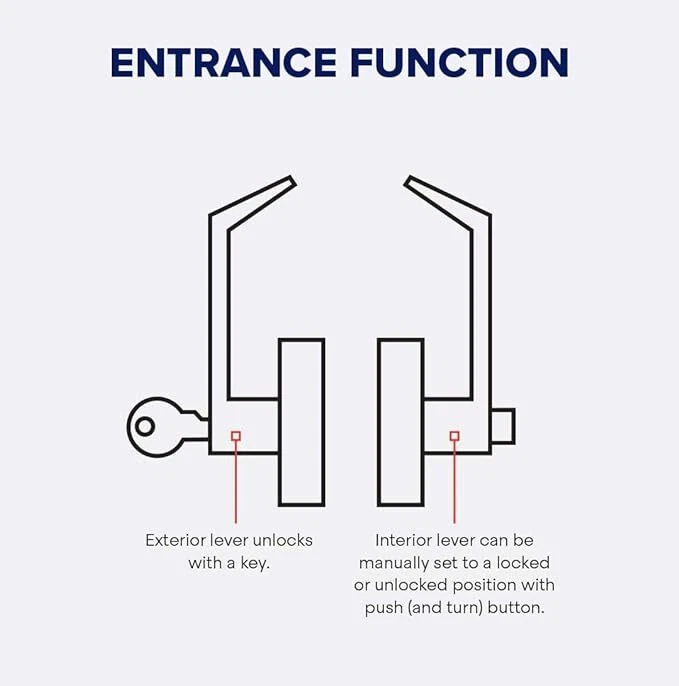 ENTRANCE FUNCTION

Exterior lever unlocks with a key.

Interior lever can be manually set to a locked or unlocked position with push (and turn) button.