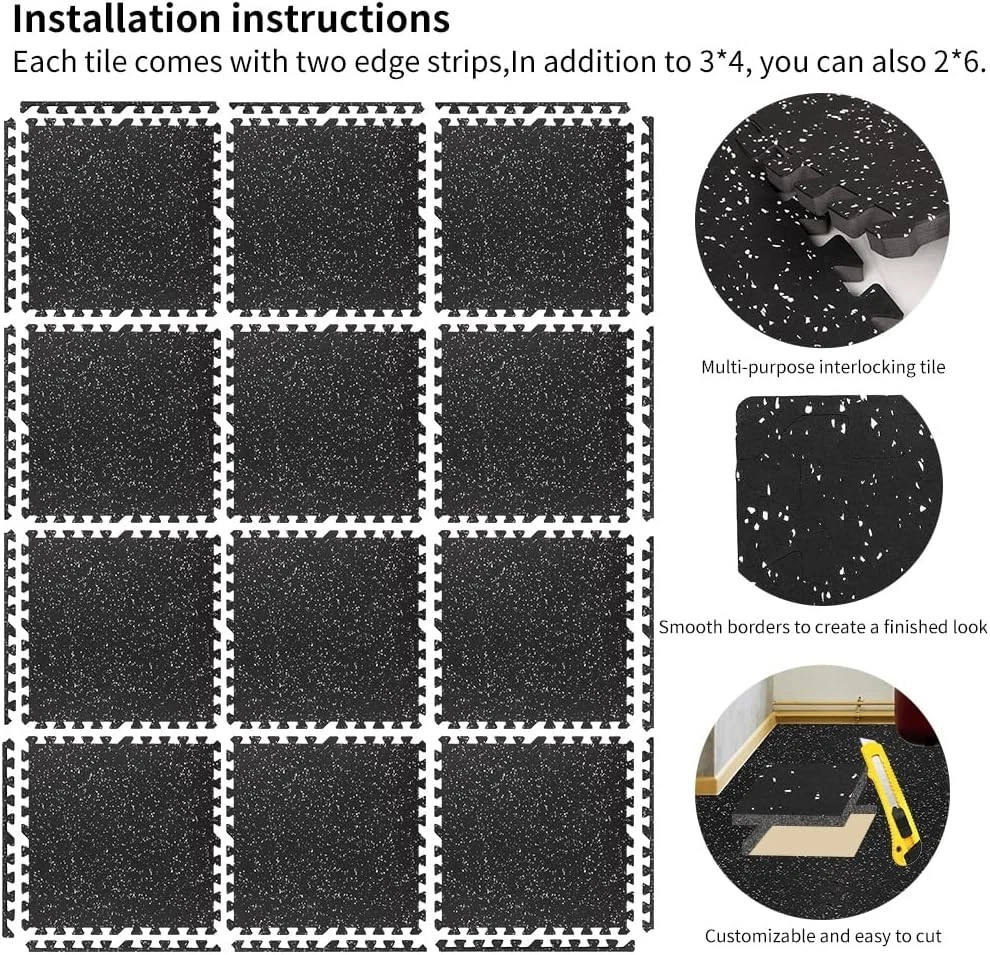 Installation instructions

Each tile comes with two edge strips,In addition to 3*4, you can also 2*6.

Multi-purpose interlocking tile

Smooth borders to create a finished look

Customizable and easy to cut