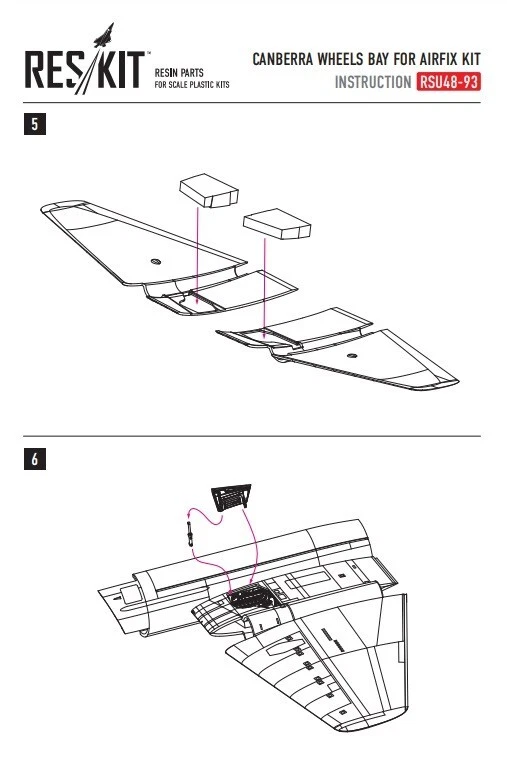 RES/KIT™
RESIN PARTS
FOR SCALE PLASTIC KITS

CANBERRA WHEELS BAY FOR AIRFIX KIT
INSTRUCTION RSU48-93

5

6