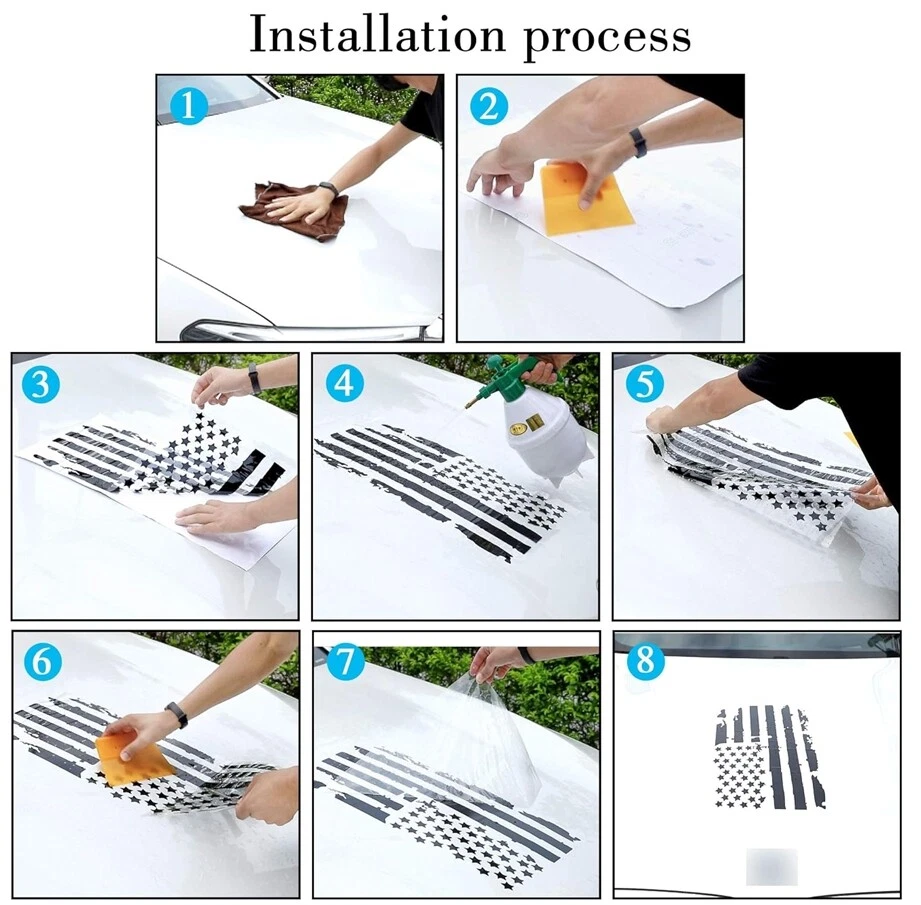 Installation process

1

2

3

4

5

6

7

8