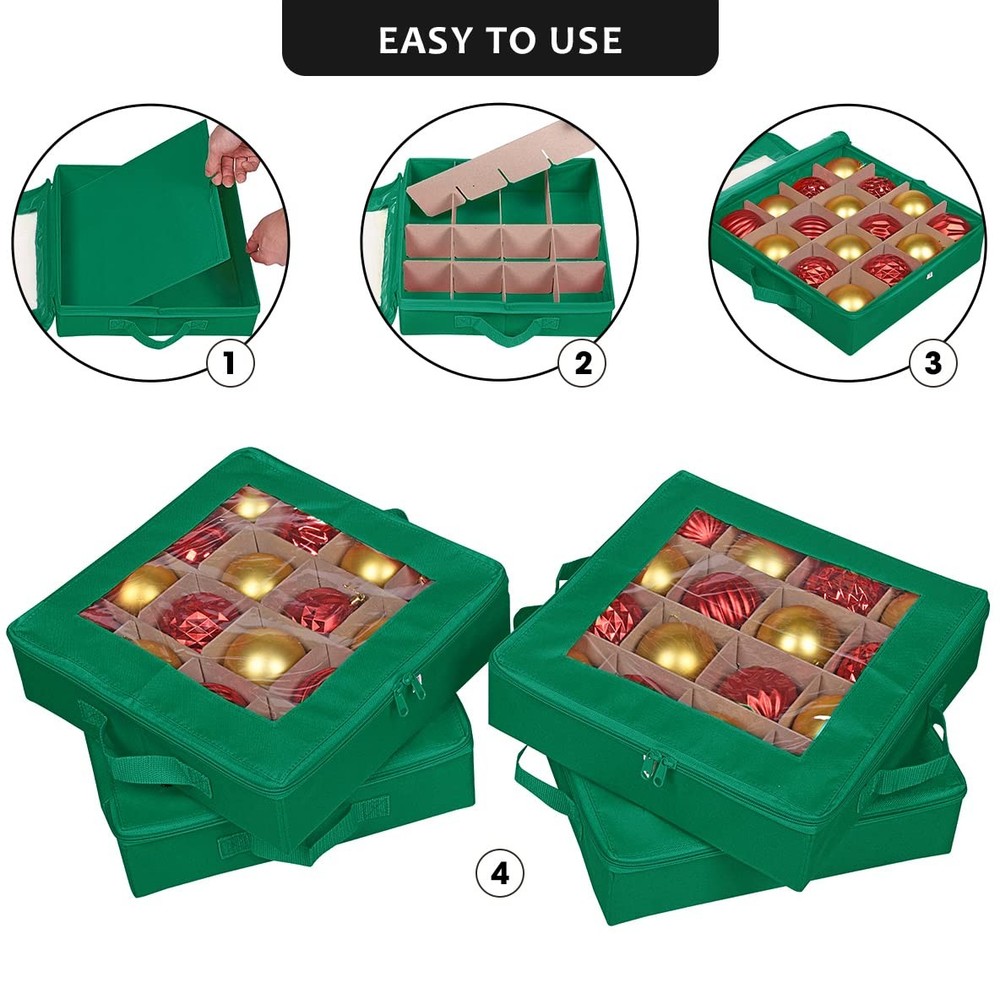 EASY TO USE

1

2

3

4