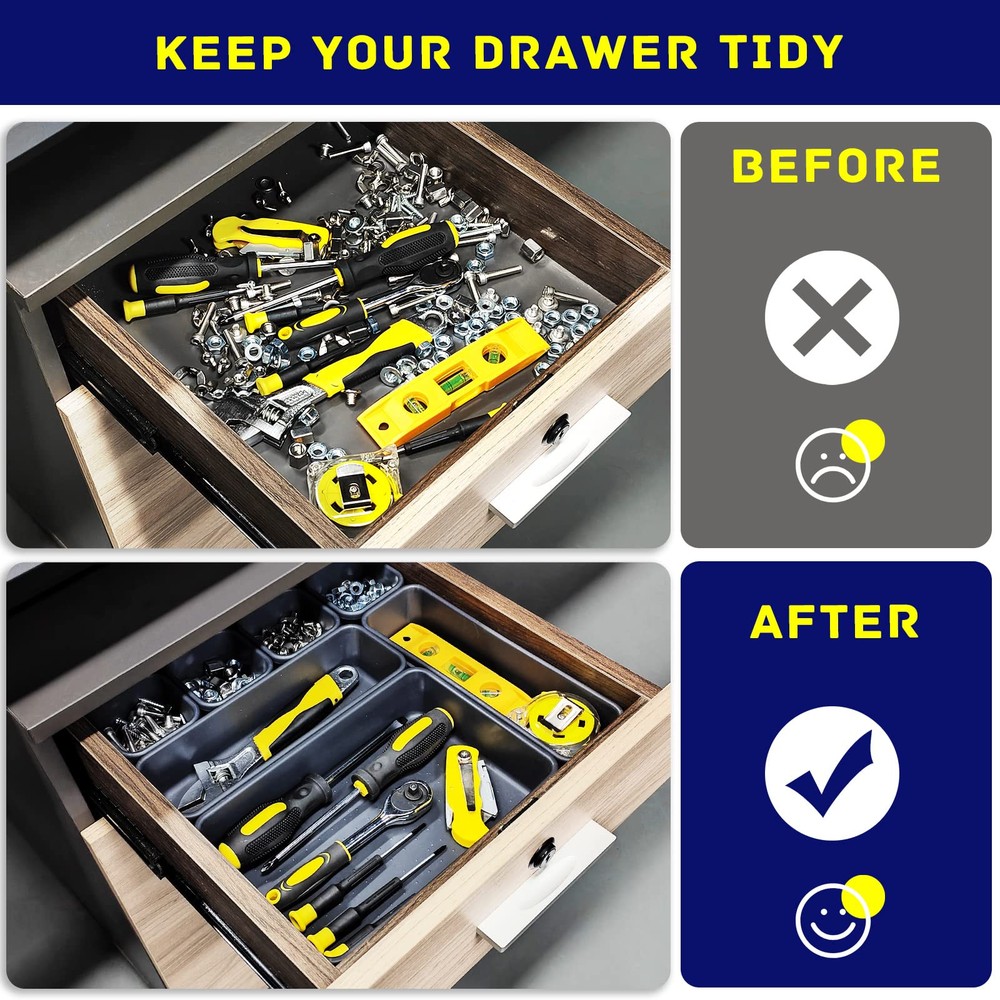 KEEP YOUR DRAWER TIDY

BEFORE

AFTER