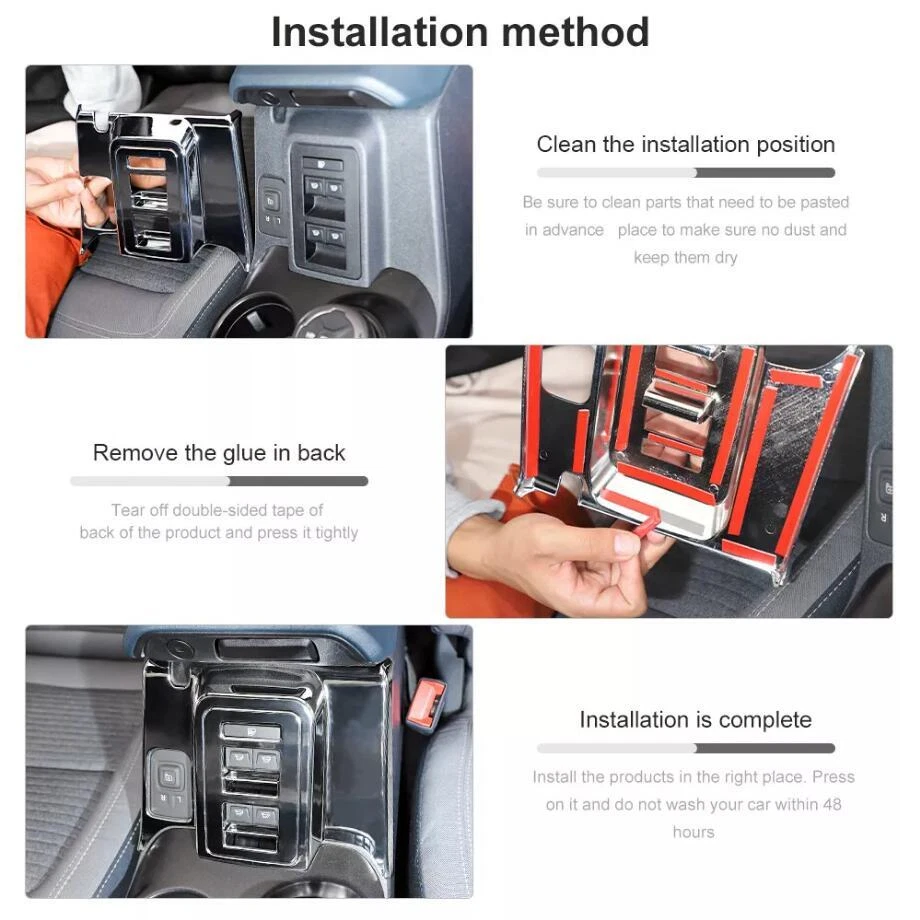 Installation method

Clean the installation position

Be sure to clean parts that need to be pasted in advance place to make sure no dust and keep them dry

Remove the glue in back

Tear off double-sided tape of back of the product and press it tightly

Installation is complete

Install the products in the right place. Press on it and do not wash your car within 48 hours