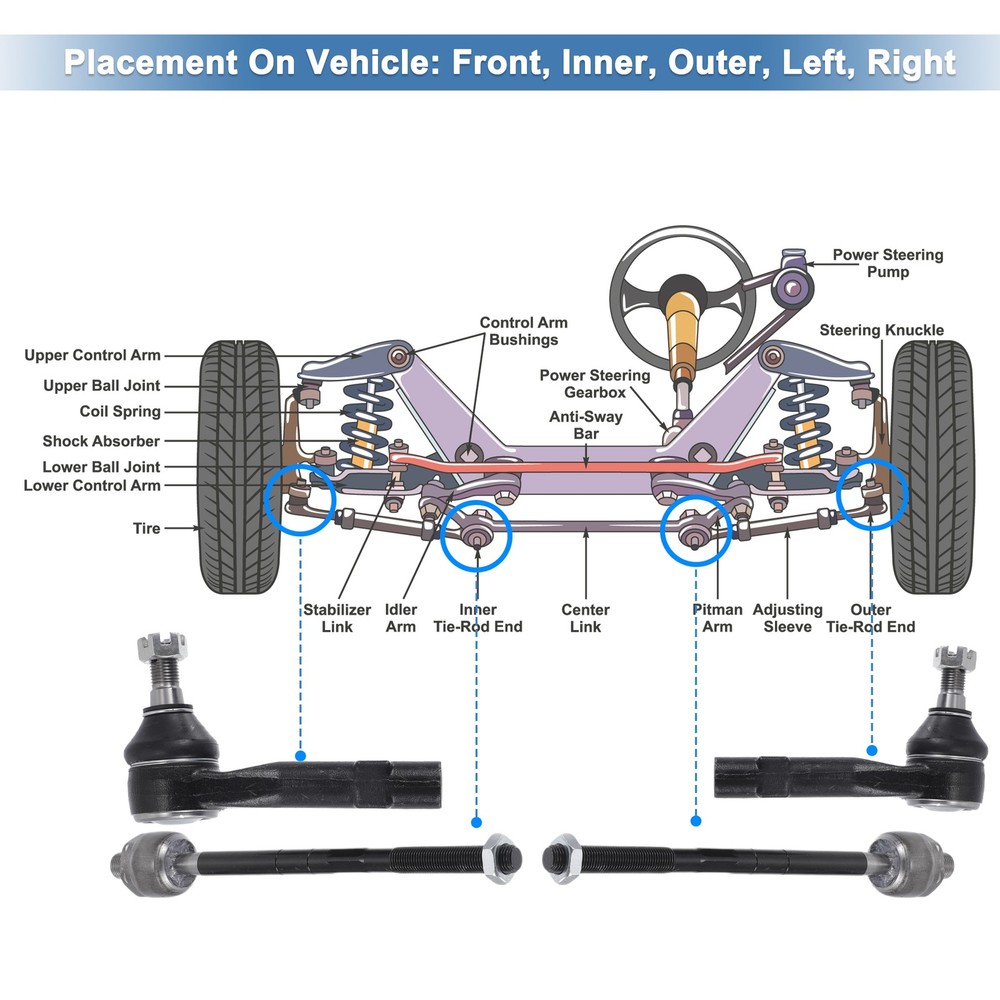 Placement On Vehicle: Front, Inner, Outer, Left, Right

Power Steering Pump

Control Arm Bushings

Steering Knuckle

Upper Control Arm

Upper Ball Joint

Coil Spring

Shock Absorber

Lower Ball Joint

Lower Control Arm

Tire

Power Steering Gearbox

Anti-Sway Bar

Stabilizer Link

Idler Arm

Inner Tie-Rod End

Center Link

Pitman Arm

Adjusting Sleeve

Outer Tie-Rod End