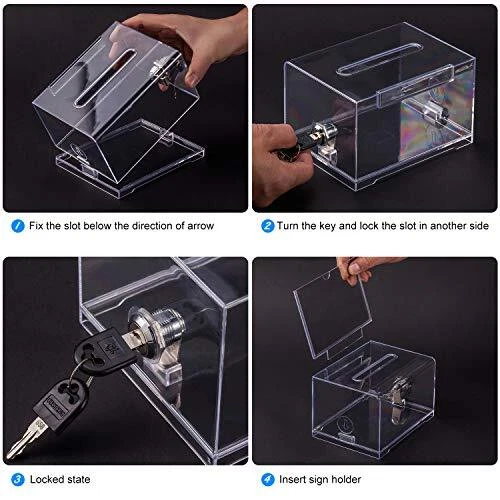 1 Fix the slot below the direction of arrow

2 Turn the key and lock the slot in another side

3 Locked state

4 Insert sign holder