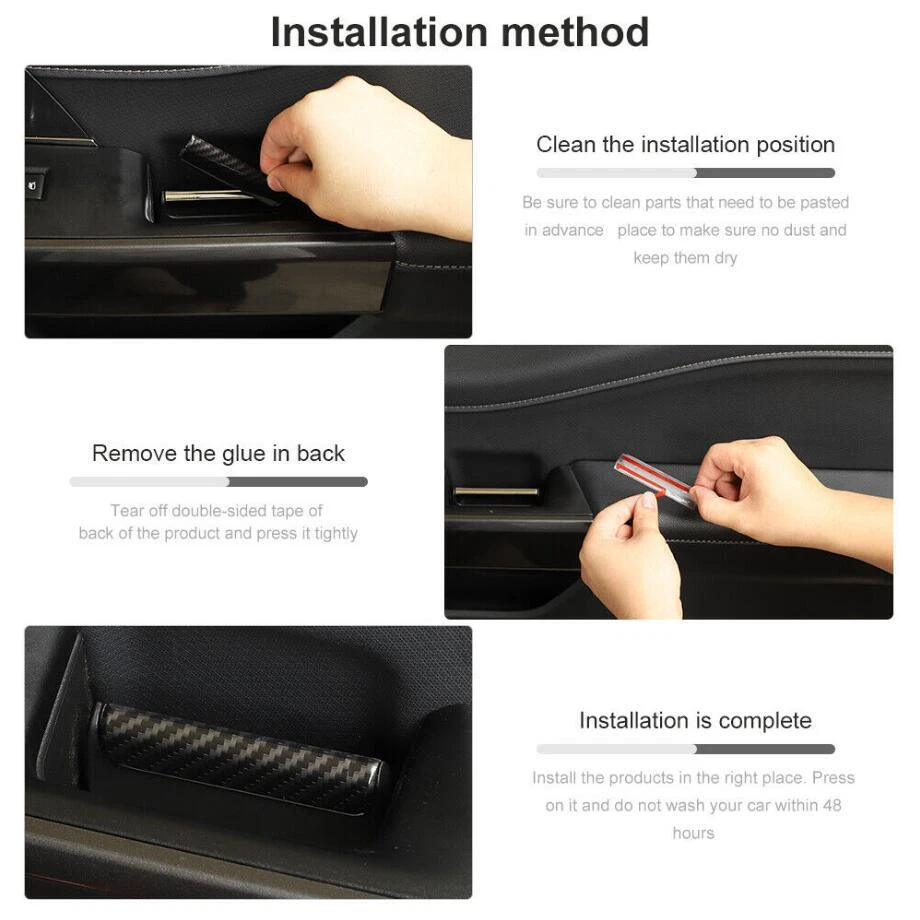 Installation method

Clean the installation position

Be sure to clean parts that need to be pasted in advance place to make sure no dust and keep them dry

Remove the glue in back

Tear off double-sided tape of back of the product and press it tightly

Installation is complete

Install the products in the right place. Press on it and do not wash your car within 48 hours