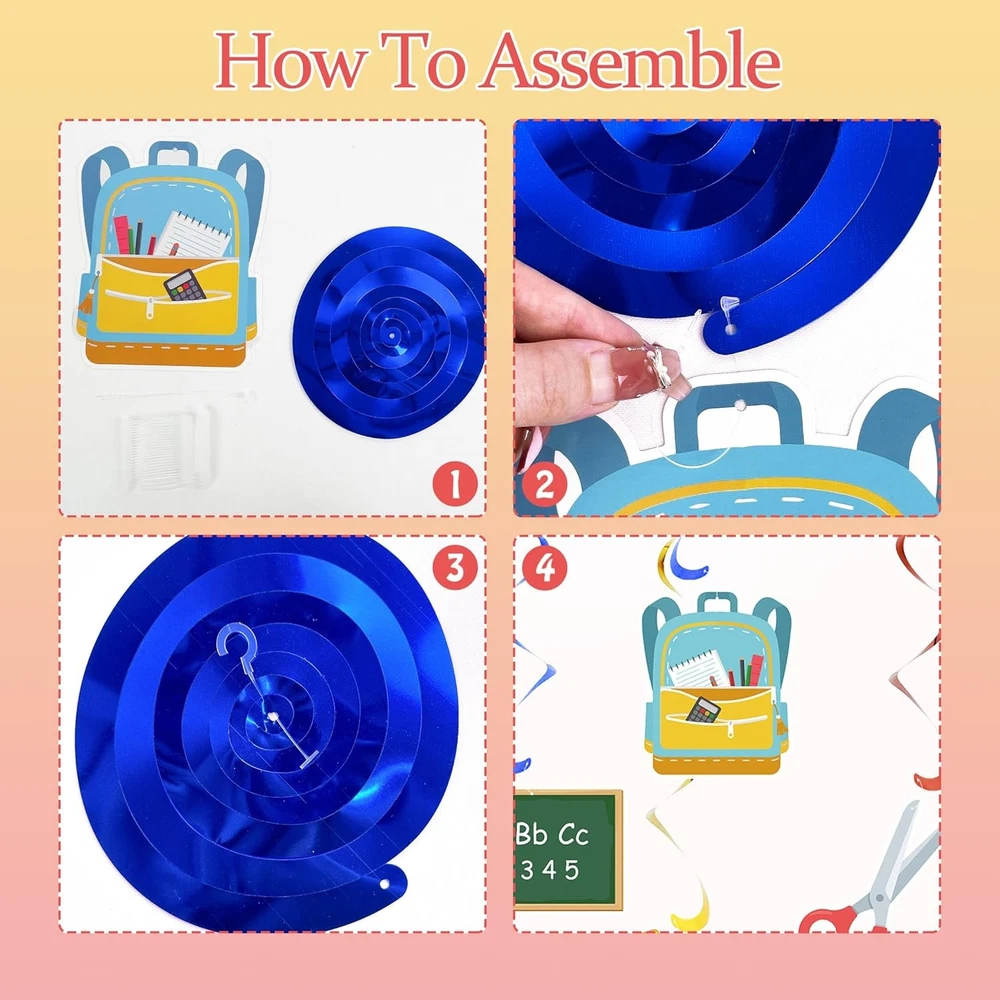 How To Assemble

1

2

3

4

Bb Cc
3 4 5