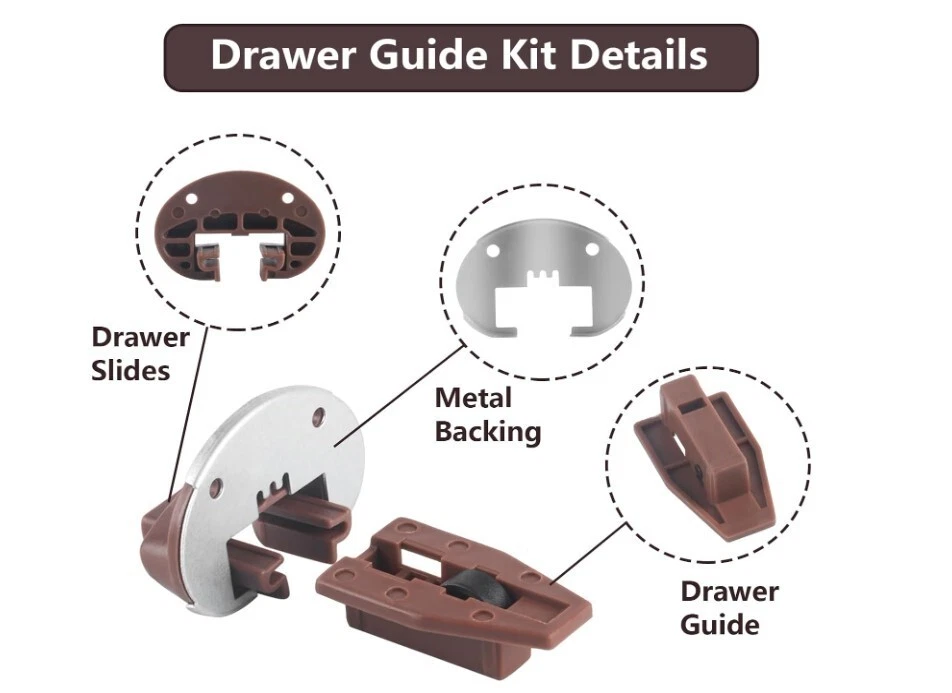 Drawer Guide Kit Details

Drawer Slides

Metal Backing

Drawer Guide